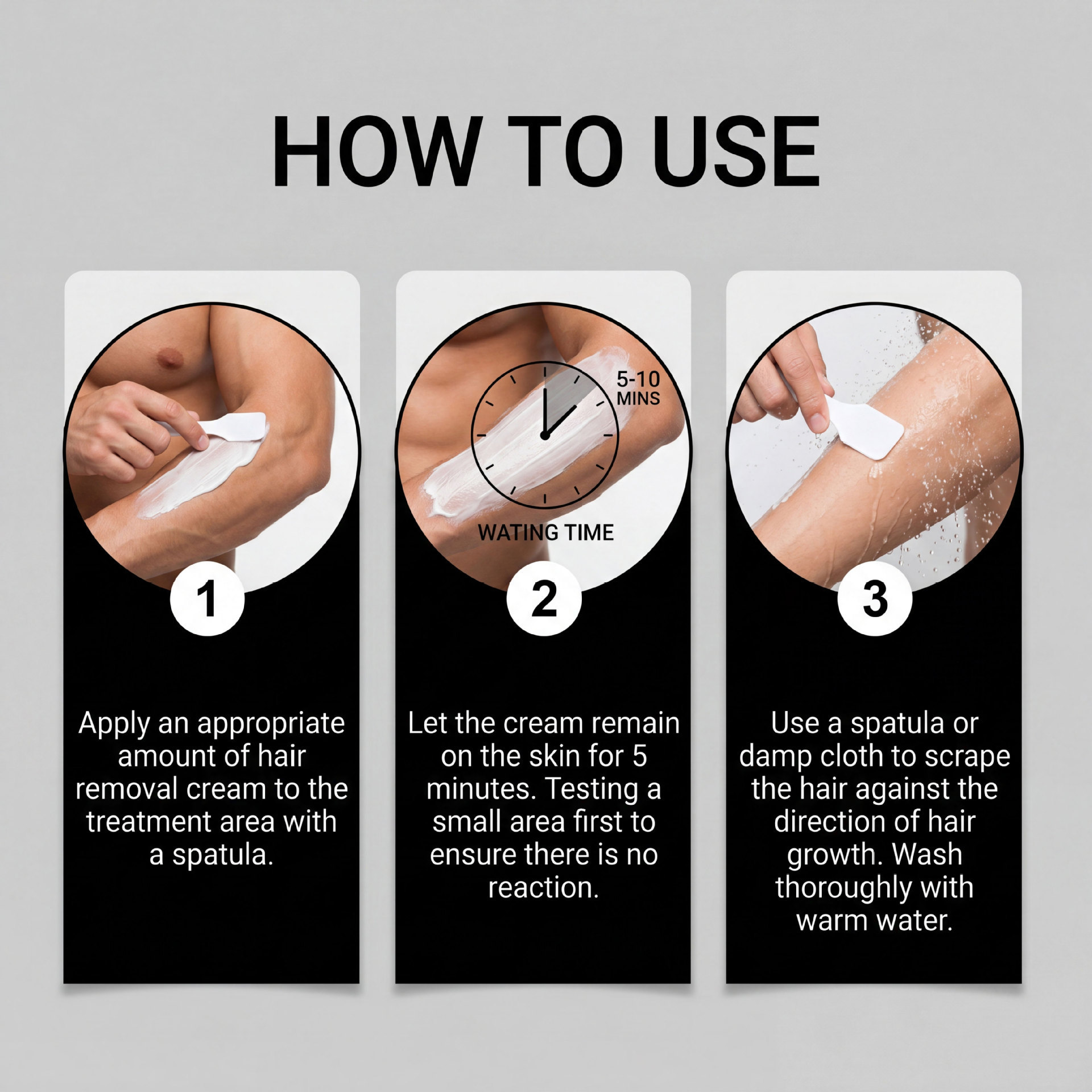 HOW TO USE

1

Apply an appropriate amount of hair removal cream to the treatment area with a spatula.

5-10 MINS

WATING TIME

2

Let the cream remain on the skin for 5 minutes. Testing a small area first to ensure there is no reaction.

3

Use a spatula or damp cloth to scrape the hair against the direction of hair growth. Wash thoroughly with warm water.