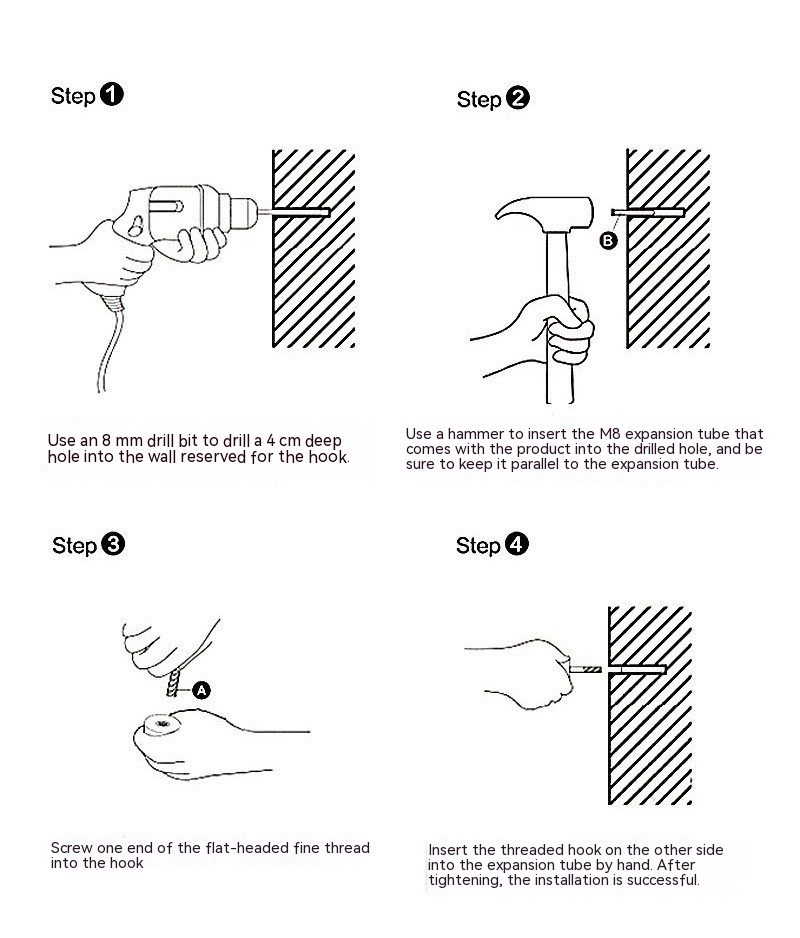 Step 1

Use an 8 mm drill bit to drill a 4 cm deep hole into the wall reserved for the hook.

Step 2

B

Use a hammer to insert the M8 expansion tube that comes with the product into the drilled hole, and be sure to keep it parallel to the expansion tube.

Step 3

A

Screw one end of the flat-headed fine thread into the hook

Step 4

Insert the threaded hook on the other side into the expansion tube by hand. After tightening, the installation is successful.