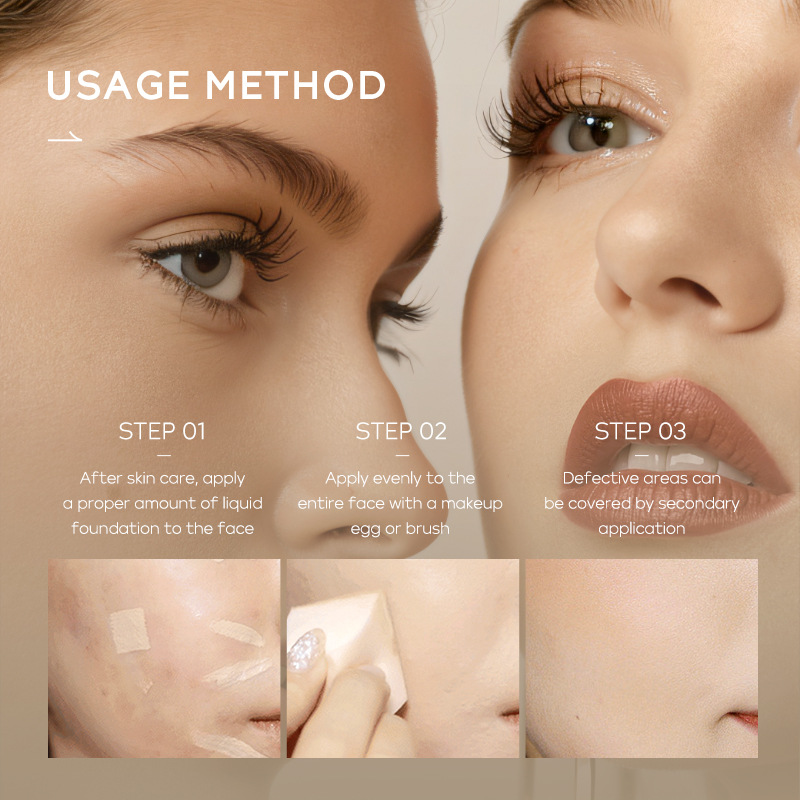 USAGE METHOD

STEP 01

After skin care, apply a proper amount of liquid foundation to the face

STEP 02

Apply evenly to the entire face with a makeup egg or brush

STEP 03

Defective areas can be covered by secondary application