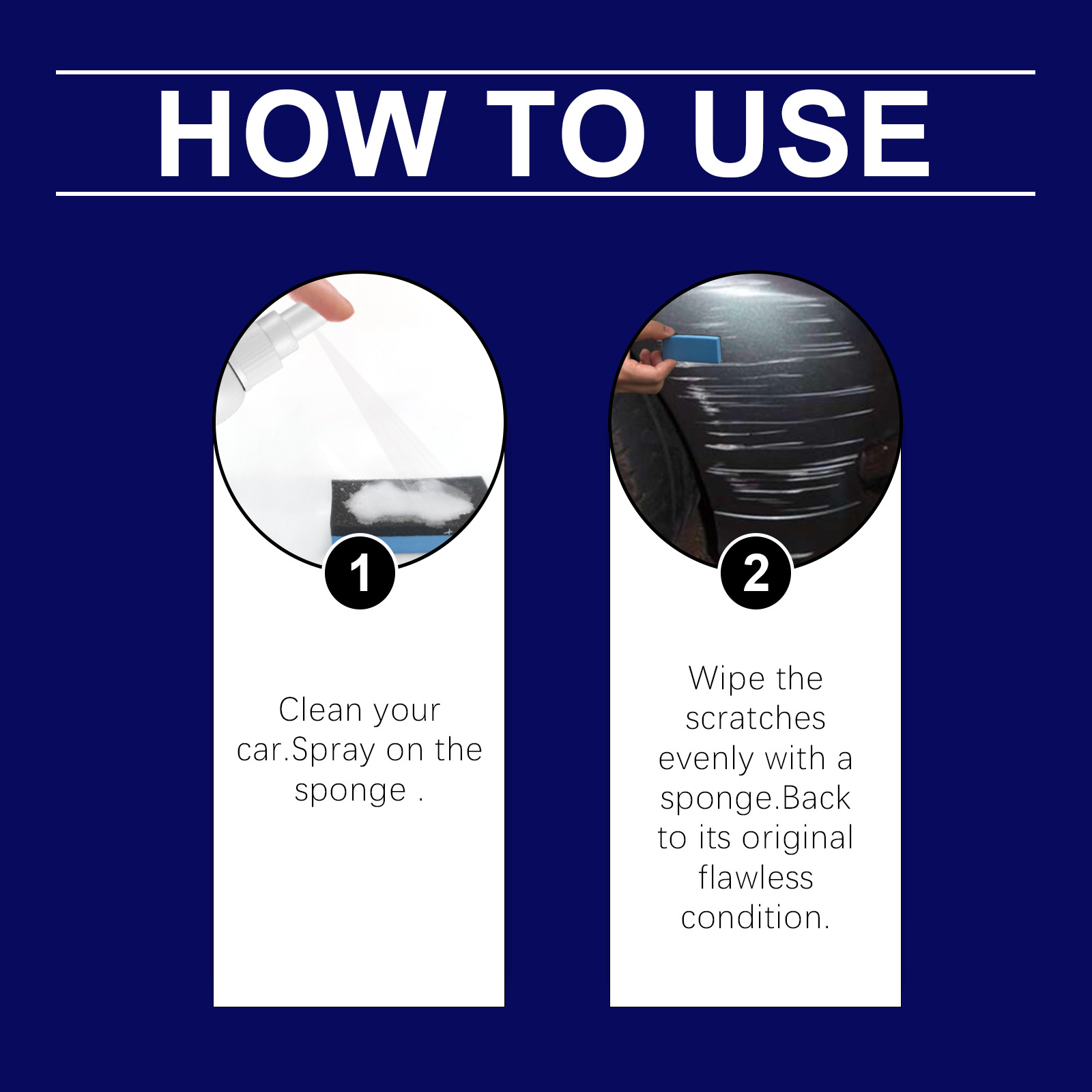 HOW TO USE

1

Clean your car.Spray on the sponge .

2

Wipe the scratches evenly with a sponge.Back to its original flawless condition.