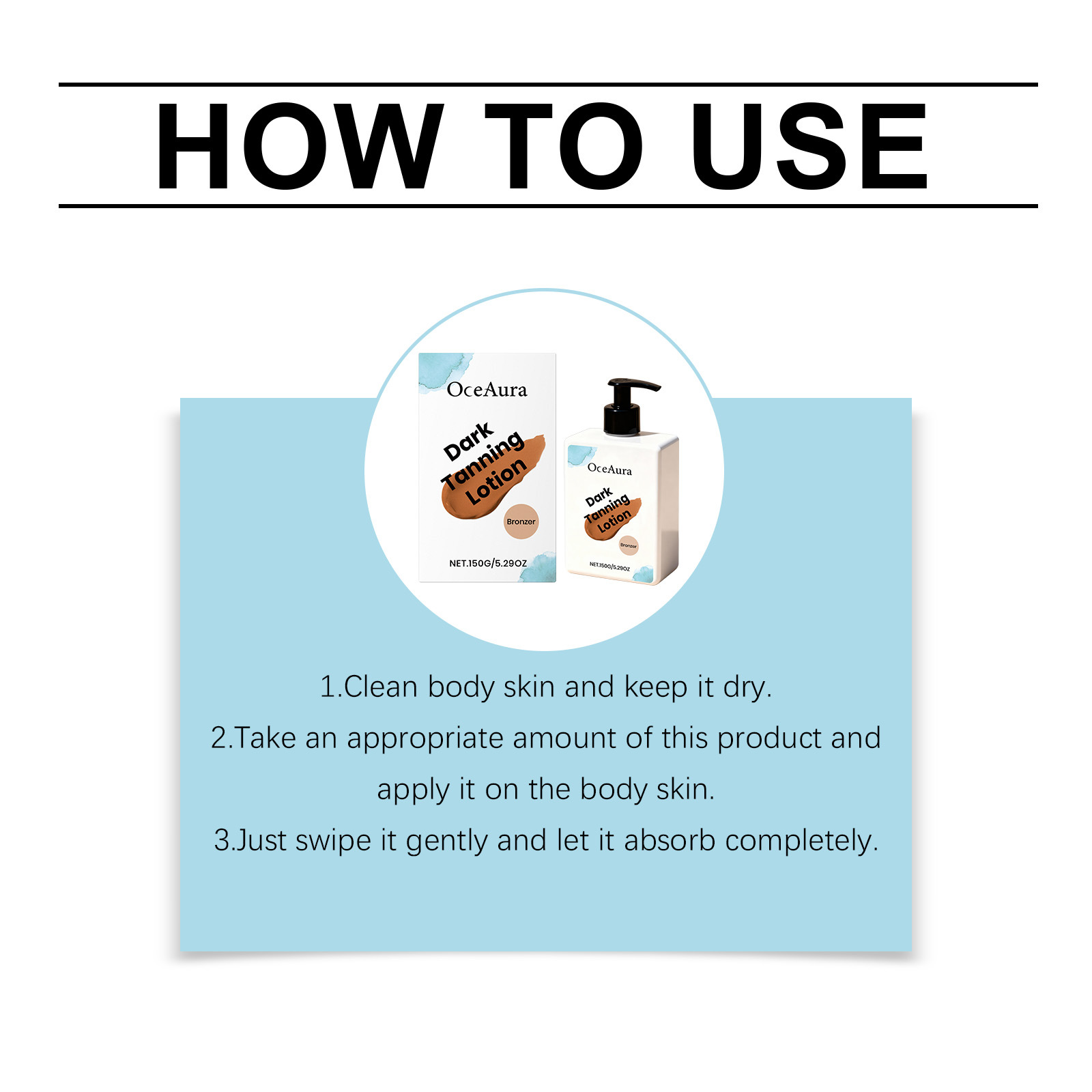 HOW TO USE

OceAura

Dark Tanning Lotion

Bronzer

NET.150G/5.29OZ

OceAura

Dark Tanning Lotion

Bronzer

NET.150G/5.29OZ

1.Clean body skin and keep it dry.

2.Take an appropriate amount of this product and apply it on the body skin.

3.Just swipe it gently and let it absorb completely.