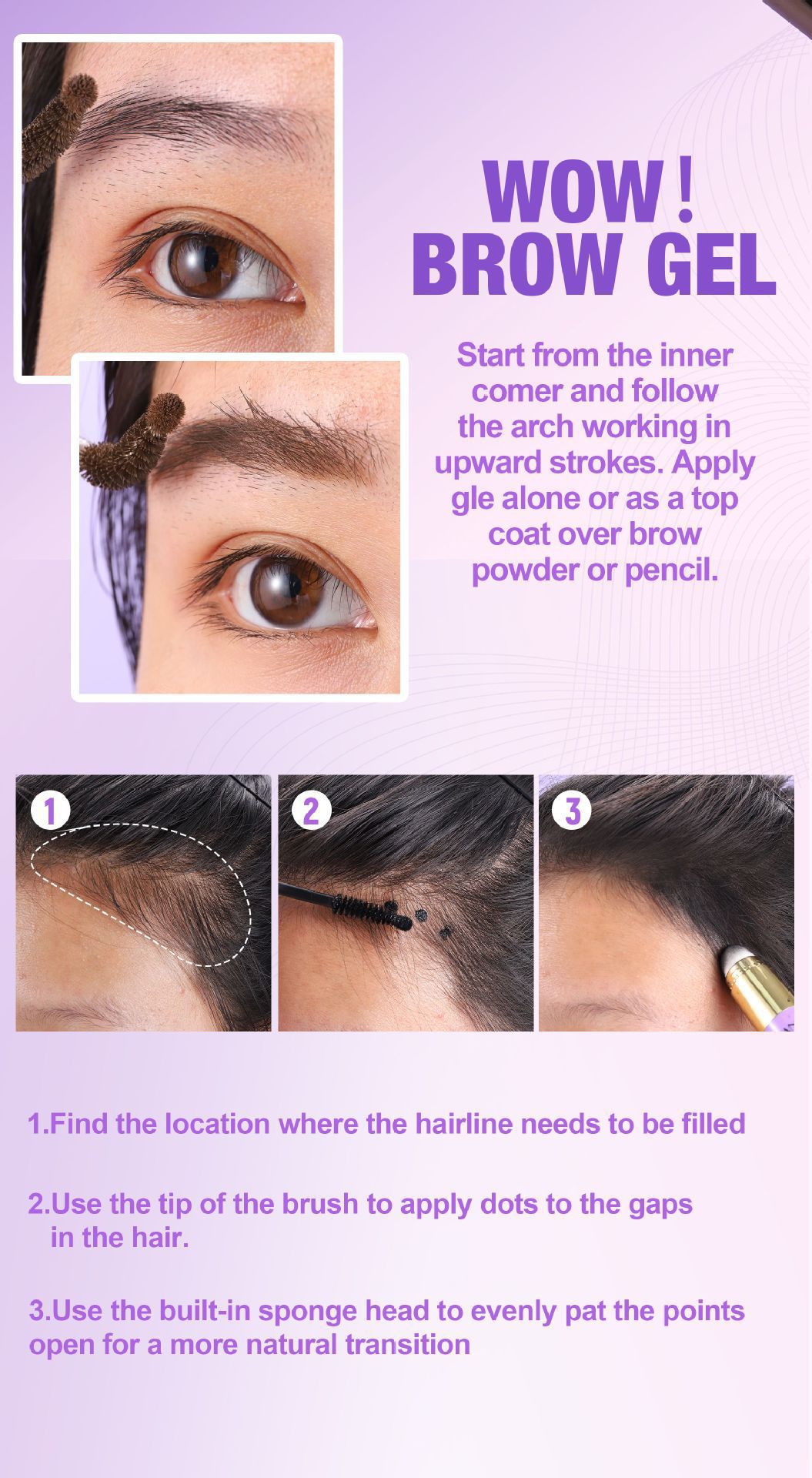 WOW ! BROW GEL

Start from the inner comer and follow the arch working in upward strokes. Apply gle alone or as a top coat over brow powder or pencil.

1

2

3

1.Find the location where the hairline needs to be filled

2.Use the tip of the brush to apply dots to the gaps in the hair.

3.Use the built-in sponge head to evenly pat the points open for a more natural transition