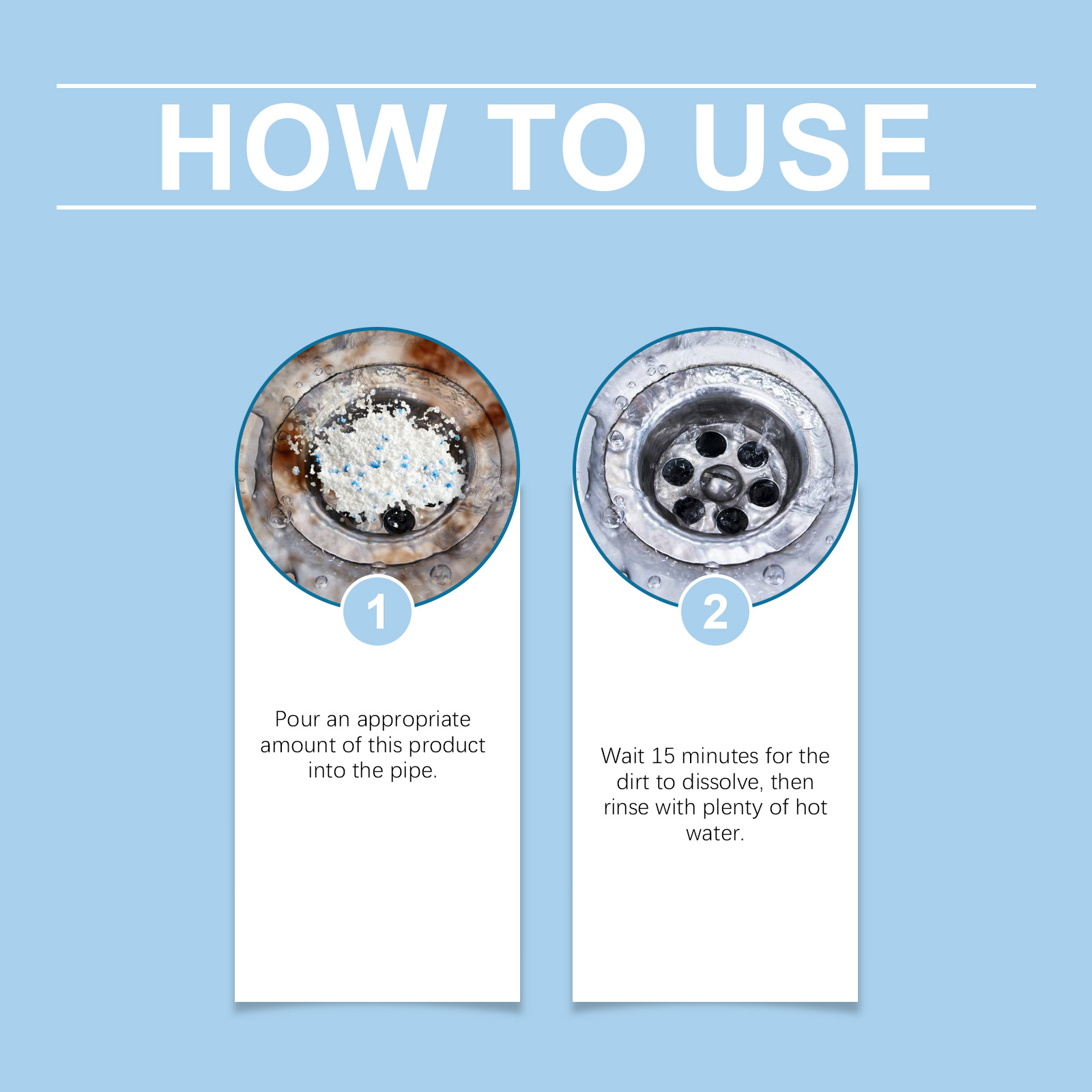 HOW TO USE

1

Pour an appropriate amount of this product into the pipe.

2

Wait 15 minutes for the dirt to dissolve, then rinse with plenty of hot water.