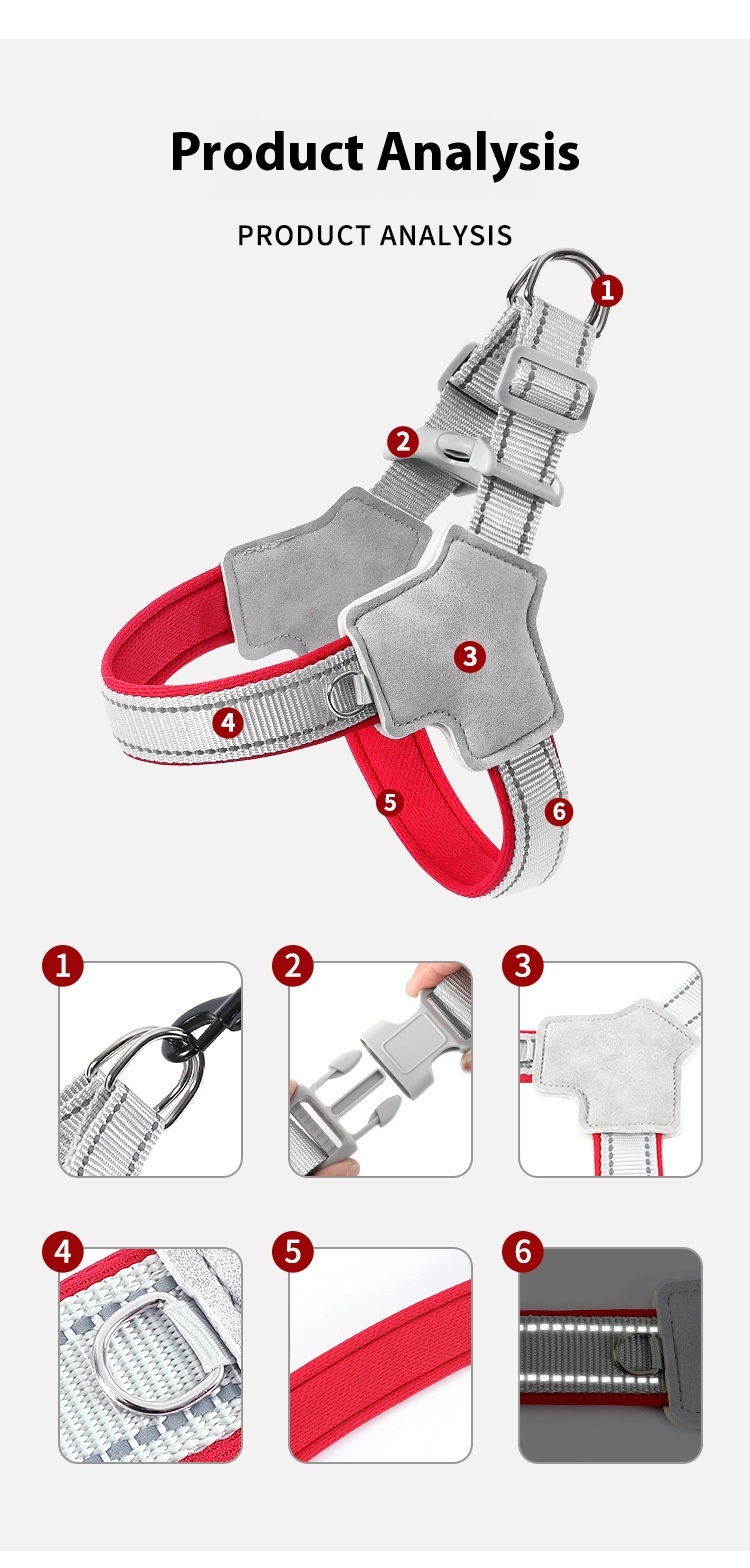 Product Analysis

PRODUCT ANALYSIS

1
2
3
4
5
6

1
2
3

4
5
6