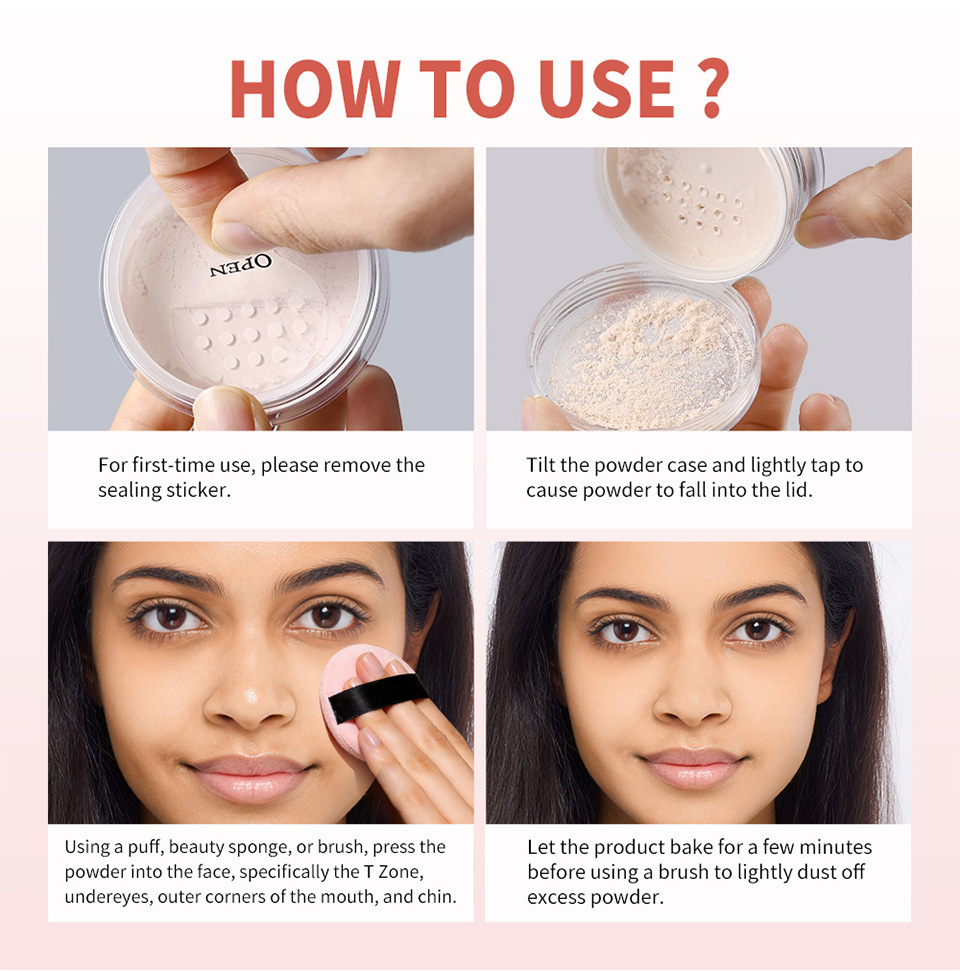 HOW TO USE ?

OPEN

For first-time use, please remove the sealing sticker.

Tilt the powder case and lightly tap to cause powder to fall into the lid.

Using a puff, beauty sponge, or brush, press the powder into the face, specifically the T Zone, undereyes, outer corners of the mouth, and chin.

Let the product bake for a few minutes before using a brush to lightly dust off excess powder.