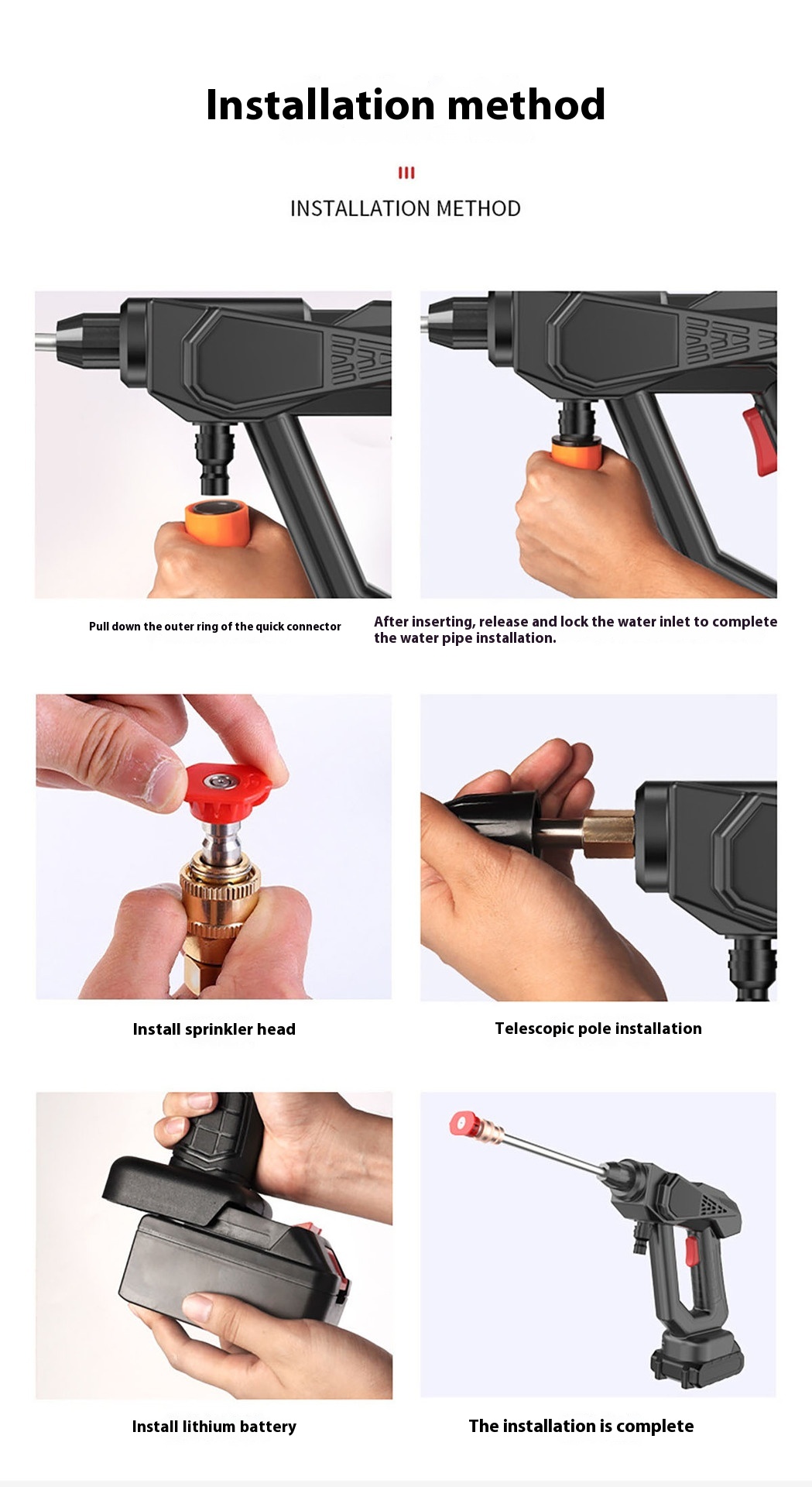 Installation method

INSTALLATION METHOD

Pull down the outer ring of the quick connector

After inserting, release and lock the water inlet to complete the water pipe installation.

Install sprinkler head

Telescopic pole installation

Install lithium battery

The installation is complete