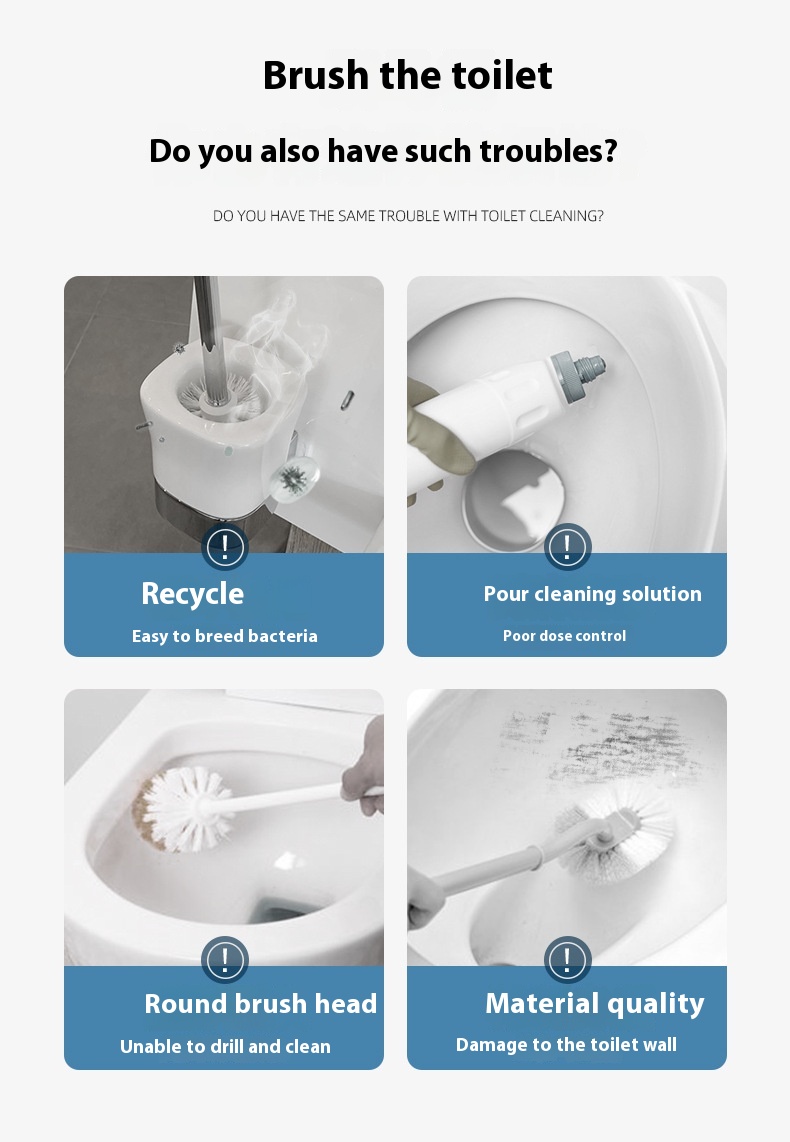 Brush the toilet

Do you also have such troubles?

DO YOU HAVE THE SAME TROUBLE WITH TOILET CLEANING?

!

Recycle

Easy to breed bacteria

!

Pour cleaning solution

Poor dose control

!

Round brush head

Unable to drill and clean

!

Material quality

Damage to the toilet wall