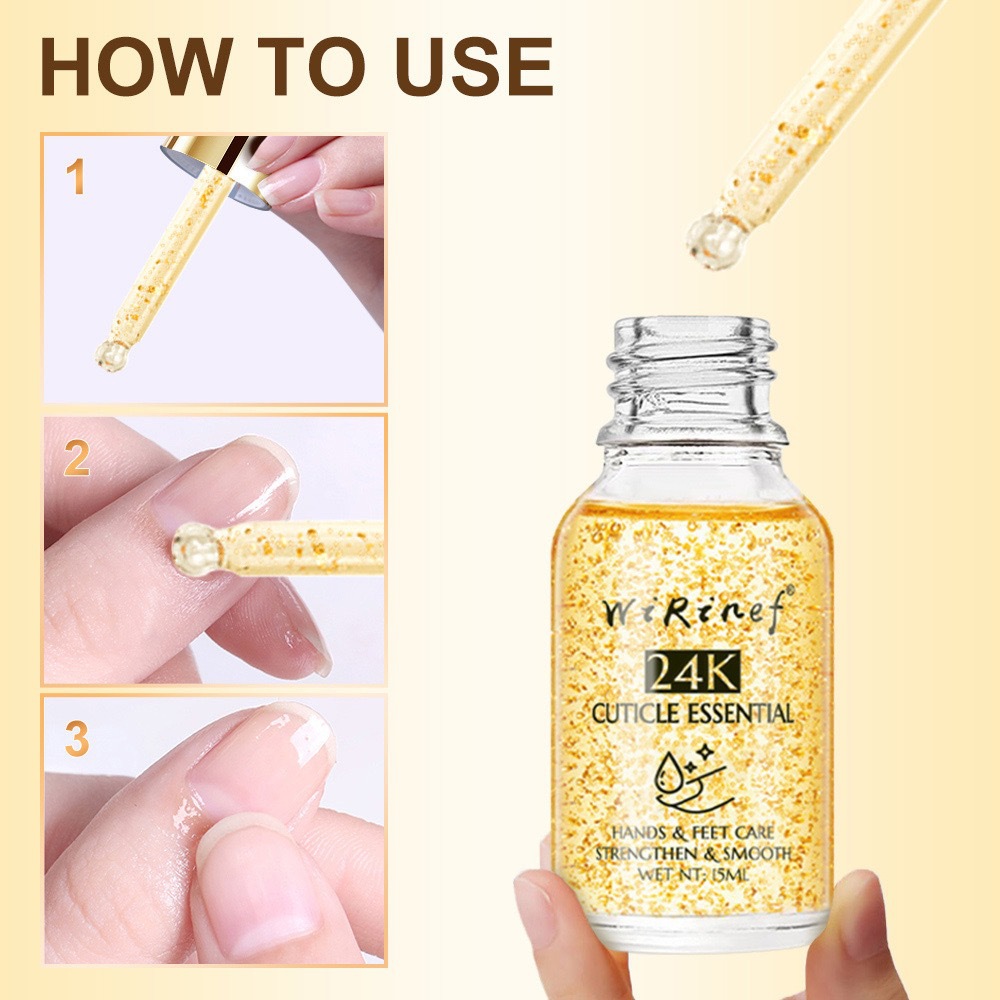 HOW TO USE

1

2

3

WiRinef®

24K

CUTICLE ESSENTIAL

HANDS & FEET CARE
STRENGTHEN & SMOOTH
WET NT: 15ML