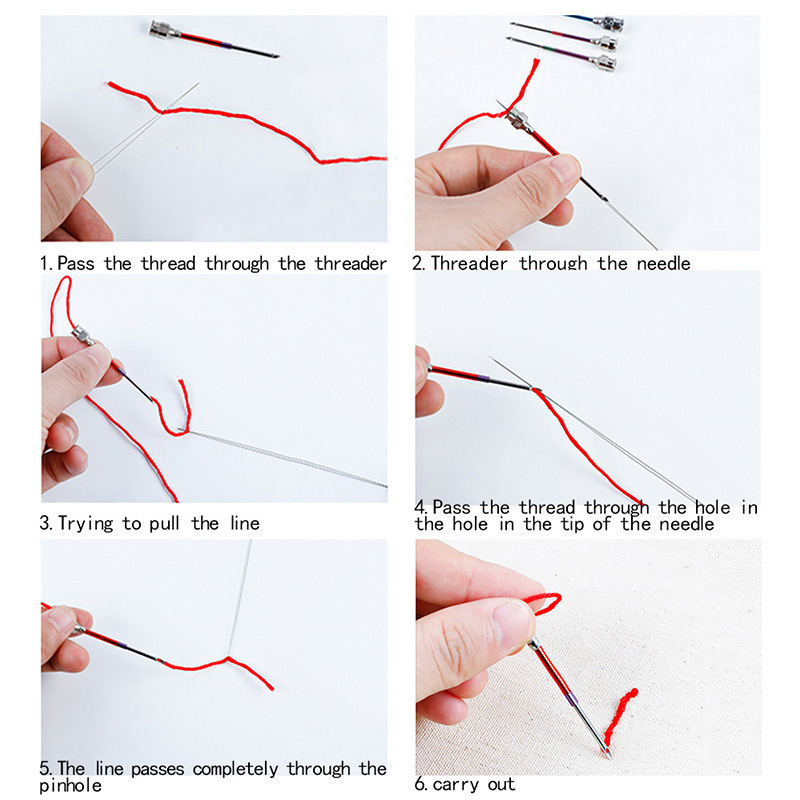 1. Pass the thread through the threader

2. Threader through the needle

3. Trying to pull the line

4. Pass the thread through the hole in the hole in the tip of the needle

5. The line passes completely through the pinhole

6. carry out