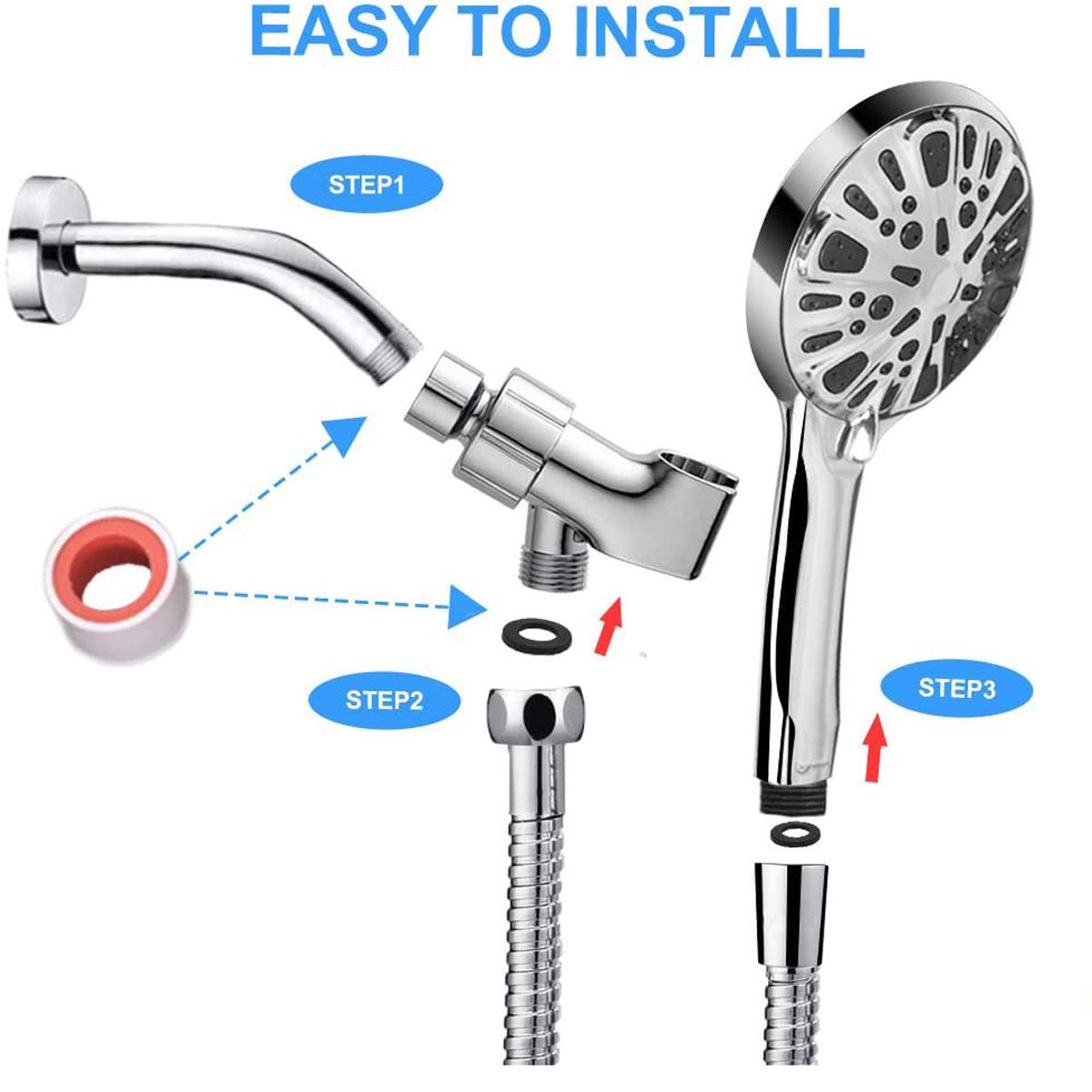 EASY TO INSTALL

STEP1

STEP2

STEP3