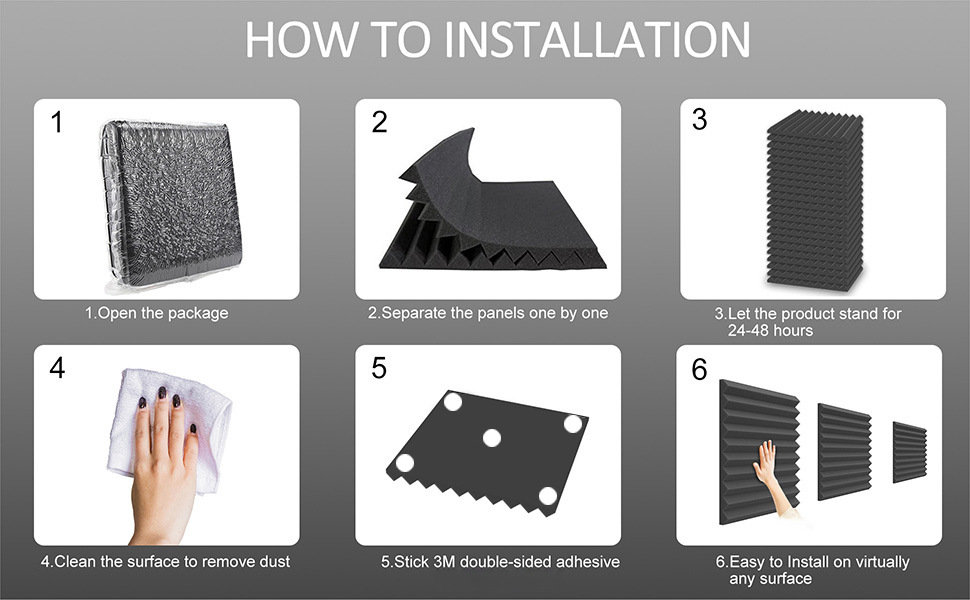 HOW TO INSTALLATION

1

1.Open the package

2

2.Separate the panels one by one

3

3.Let the product stand for 24-48 hours

4

4.Clean the surface to remove dust

5

5.Stick 3M double-sided adhesive

6

6.Easy to Install on virtually any surface