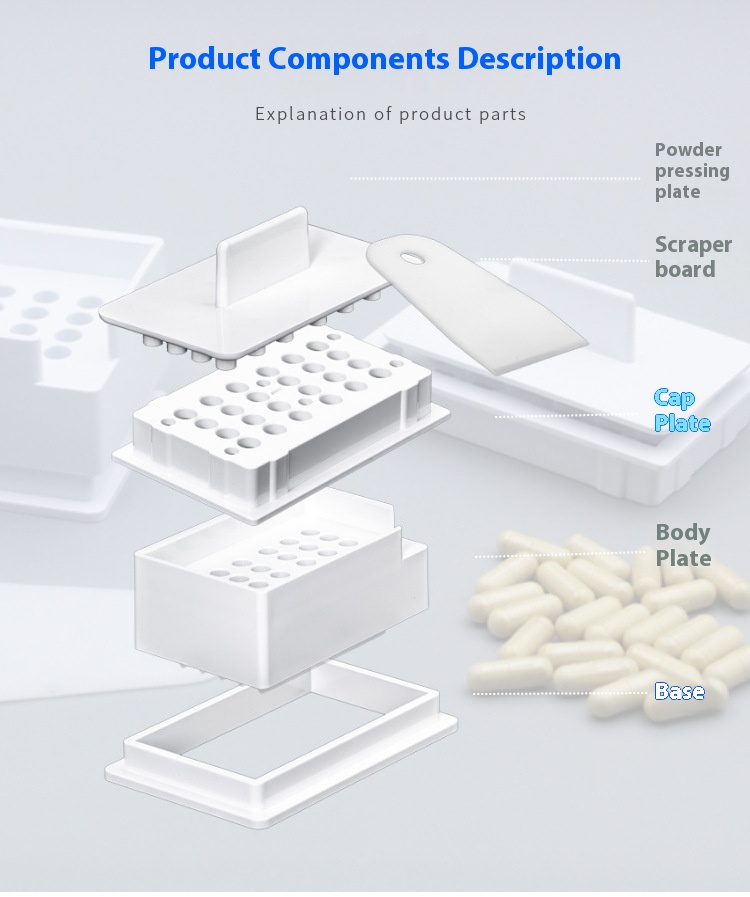 Product Components Description

Explanation of product parts

Powder pressing plate

Scraper board

Cap Plate

Body Plate

Base