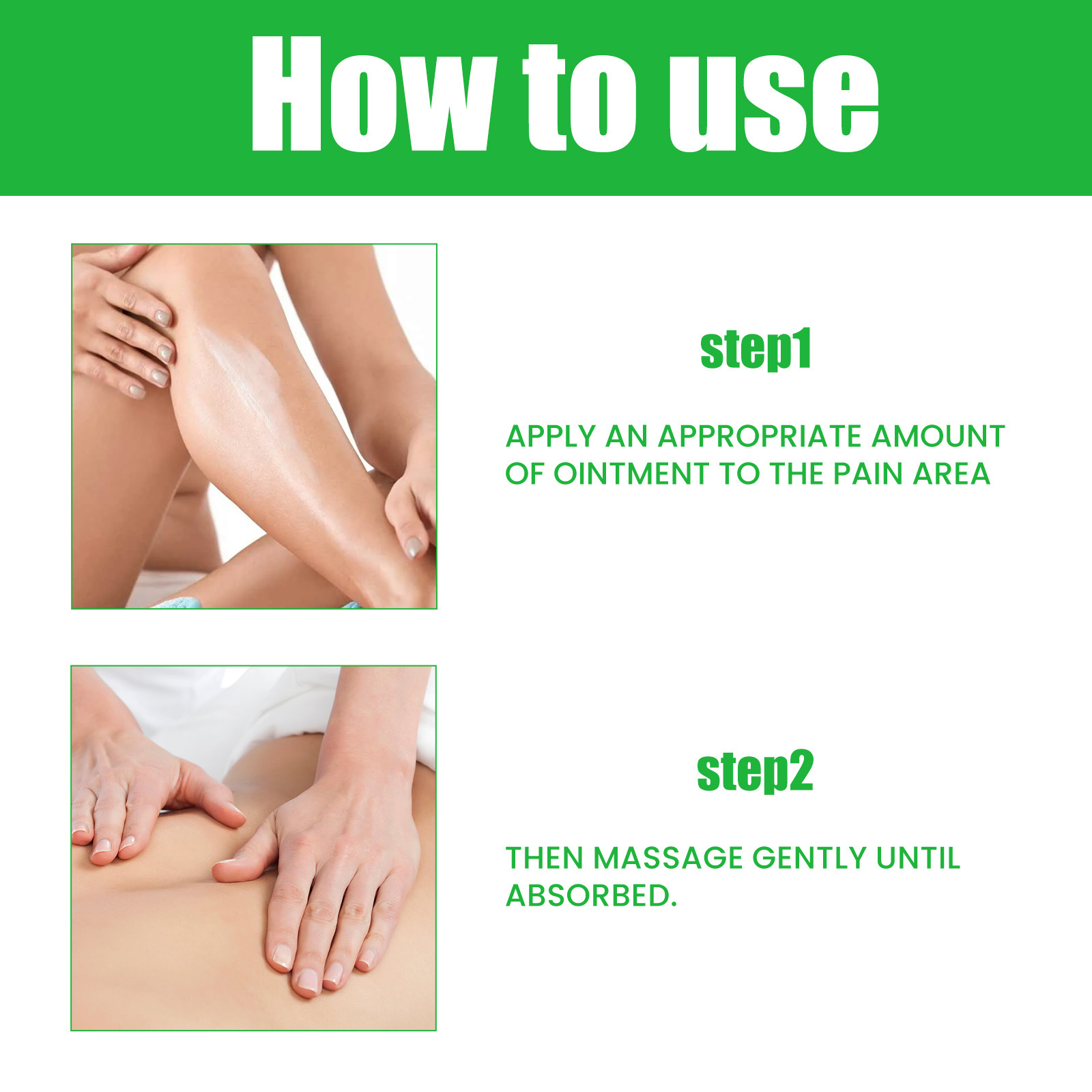 How to use

step1

APPLY AN APPROPRIATE AMOUNT OF OINTMENT TO THE PAIN AREA

step2

THEN MASSAGE GENTLY UNTIL ABSORBED.