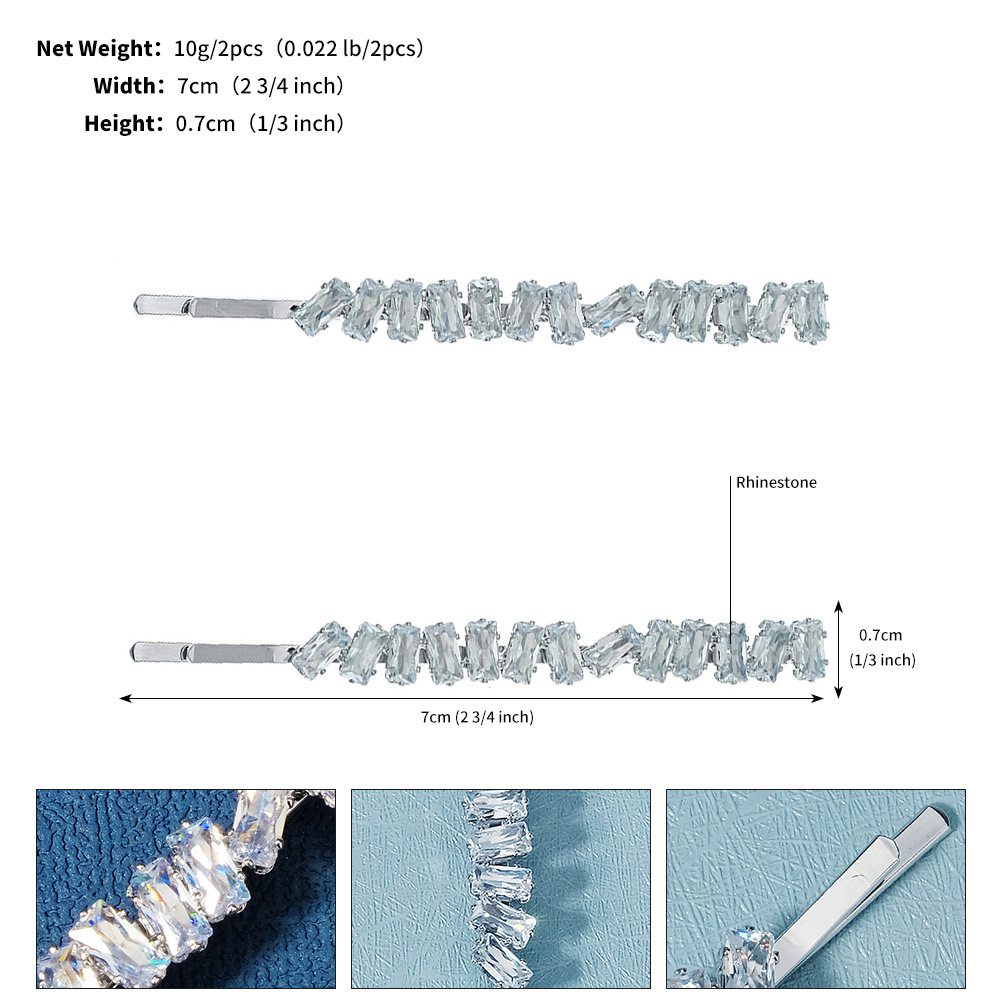 Net Weight: 10g/2pcs (0.022 lb/2pcs)
Width: 7cm (2 3/4 inch)
Height: 0.7cm (1/3 inch)

Rhinestone

0.7cm (1/3 inch)

7cm (2 3/4 inch)