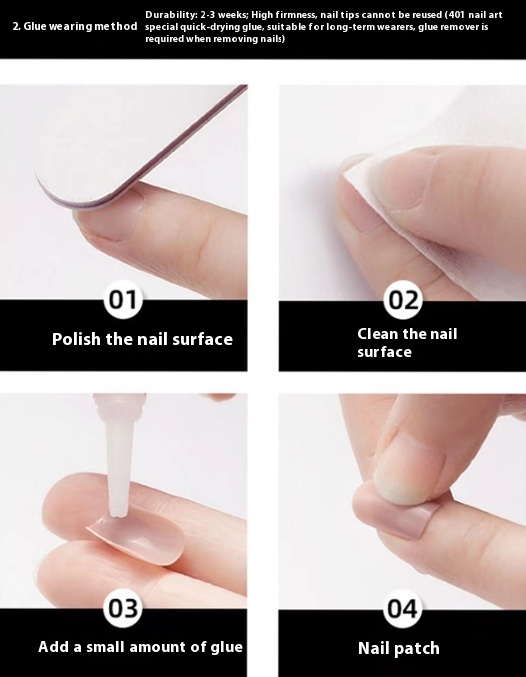 2. Glue wearing method

Durability: 2-3 weeks; High firmness, nail tips cannot be reused (401 nail art special quick-drying glue, suitable for long-term wearers, glue remover is required when removing nails)

01
Polish the nail surface

02
Clean the nail surface

03
Add a small amount of glue

04
Nail patch