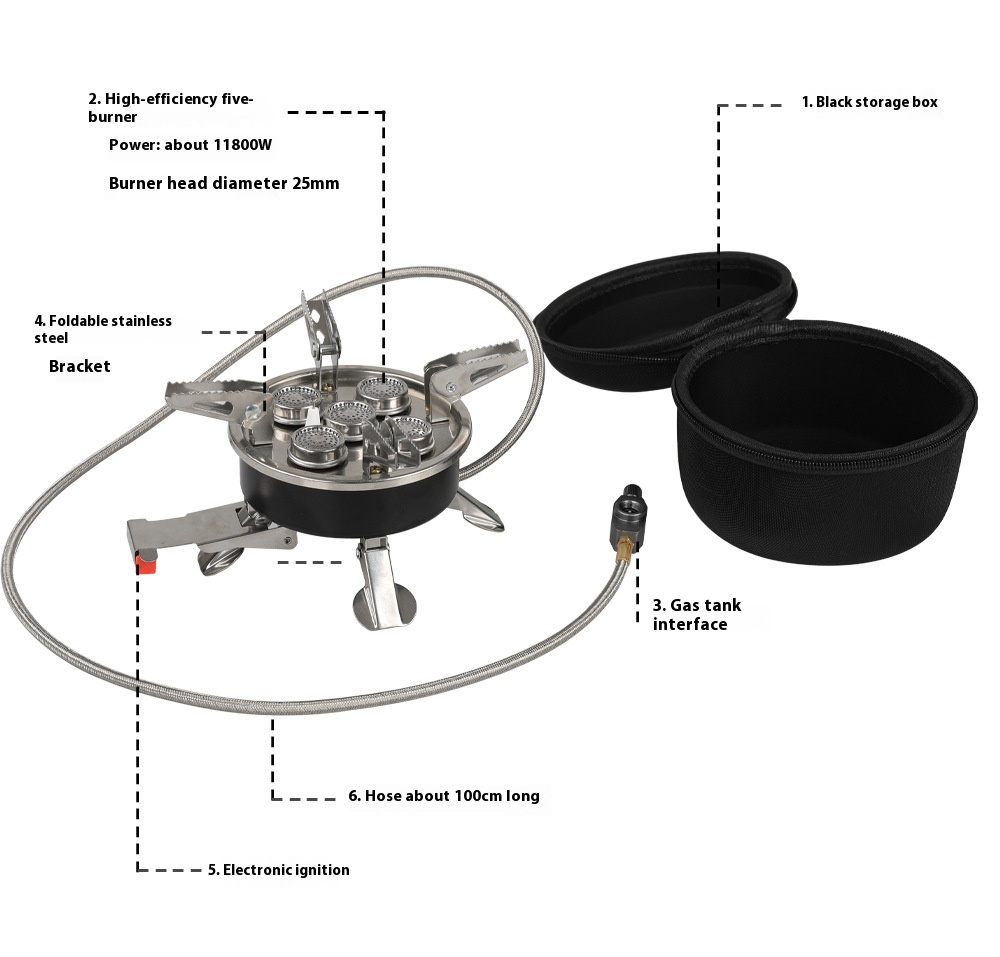 2. High-efficiency five-burner

Power: about 11800W

Burner head diameter 25mm

1. Black storage box

4. Foldable stainless steel

Bracket

3. Gas tank interface

6. Hose about 100cm long

5. Electronic ignition