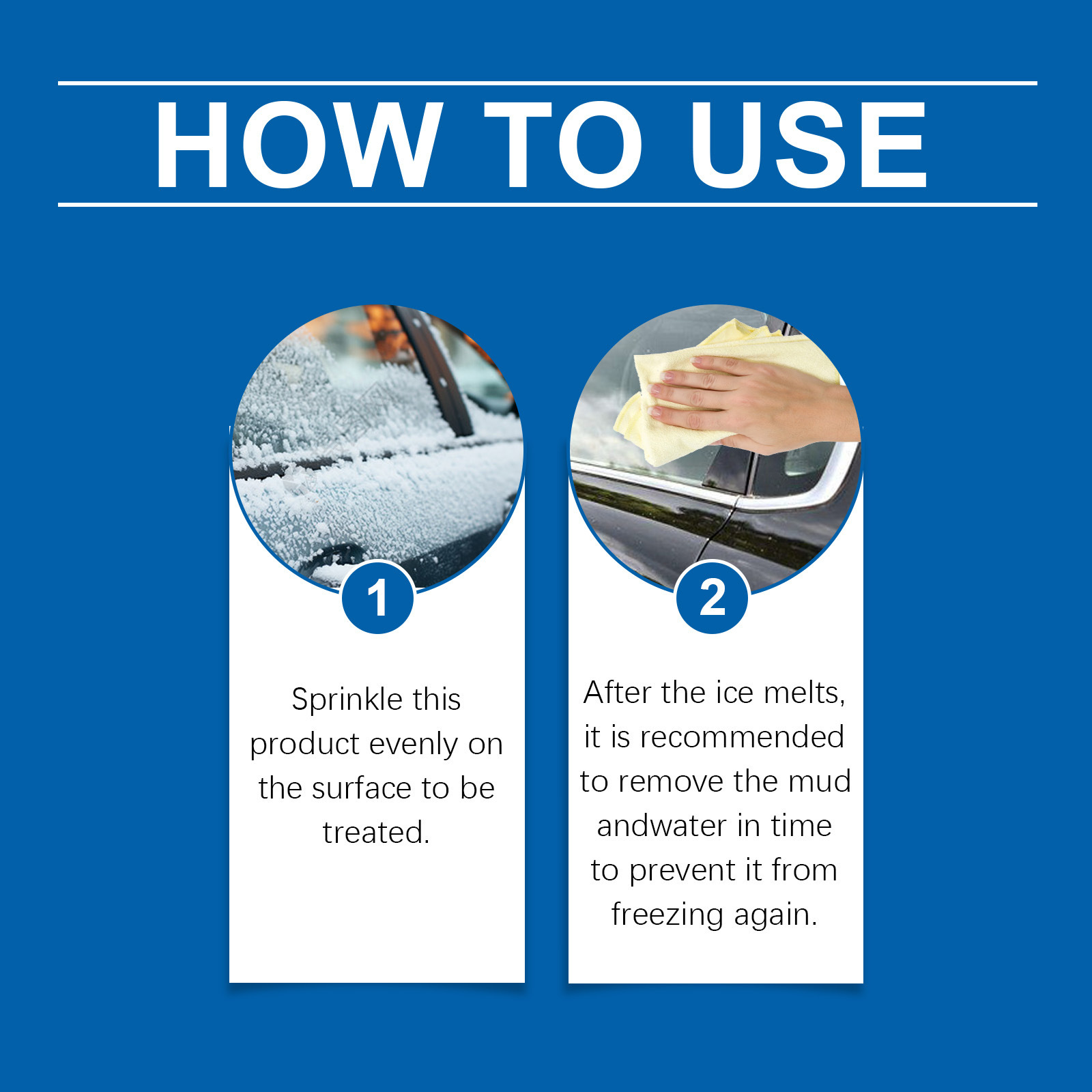 HOW TO USE

1

Sprinkle this product evenly on the surface to be treated.

2

After the ice melts, it is recommended to remove the mud andwater in time to prevent it from freezing again.