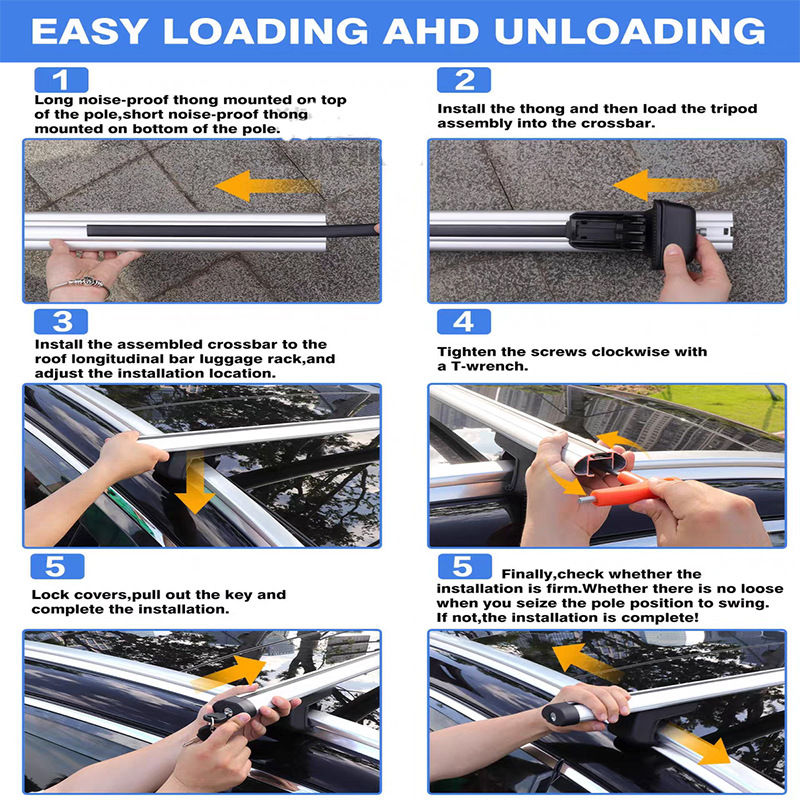 EASY LOADING AHD UNLOADING

1
Long noise-proof thong mounted on top of the pole,short noise-proof thong mounted on bottom of the pole.

2
Install the thong and then load the tripod assembly into the crossbar.

3
Install the assembled crossbar to the roof longitudinal bar luggage rack,and adjust the installation location.

4
Tighten the screws clockwise with a T-wrench.

5
Lock covers,pull out the key and complete the installation.

5
Finally,check whether the installation is firm.Whether there is no loose when you seize the pole position to swing. If not,the installation is complete!