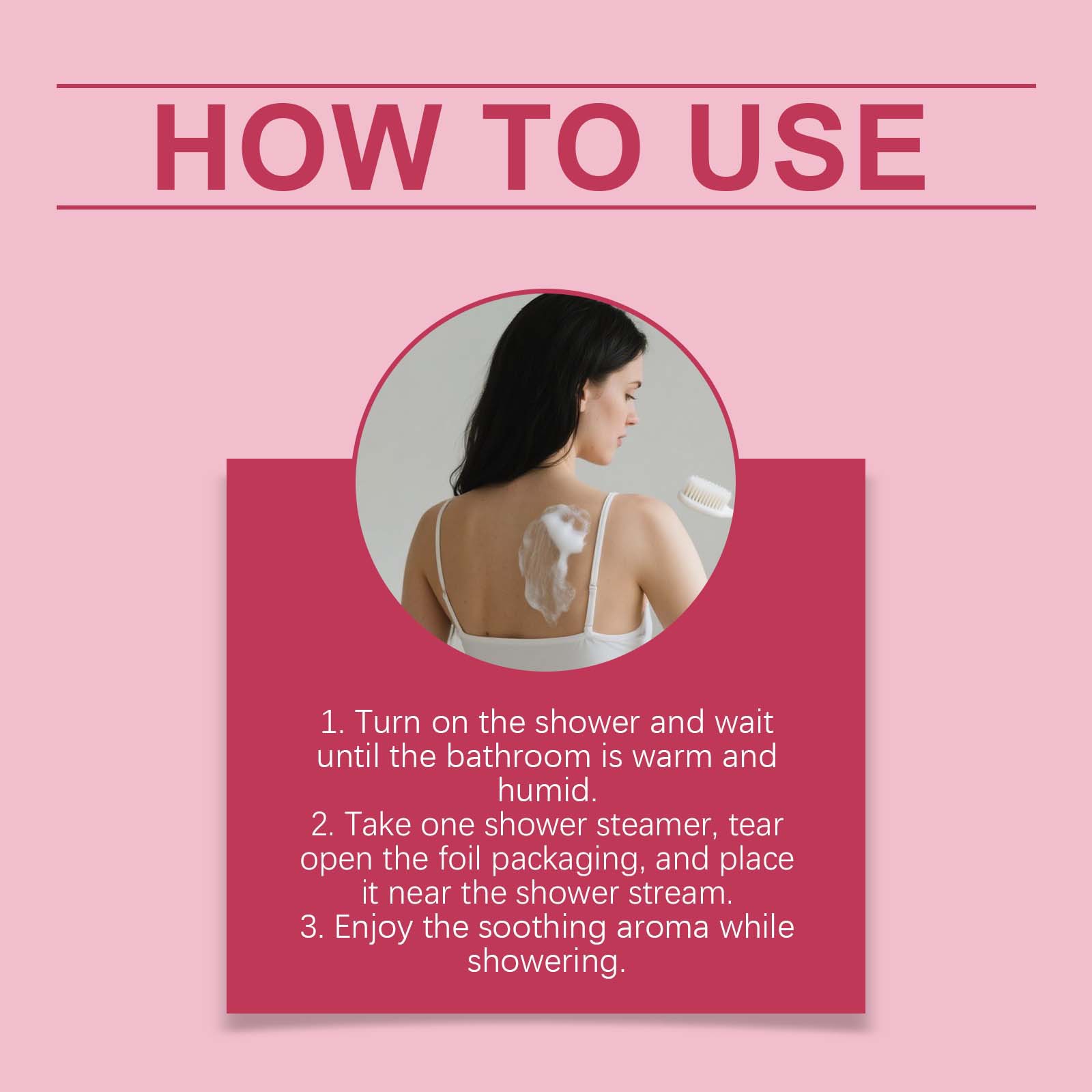 HOW TO USE

1. Turn on the shower and wait until the bathroom is warm and humid.
2. Take one shower steamer, tear open the foil packaging, and place it near the shower stream.
3. Enjoy the soothing aroma while showering.