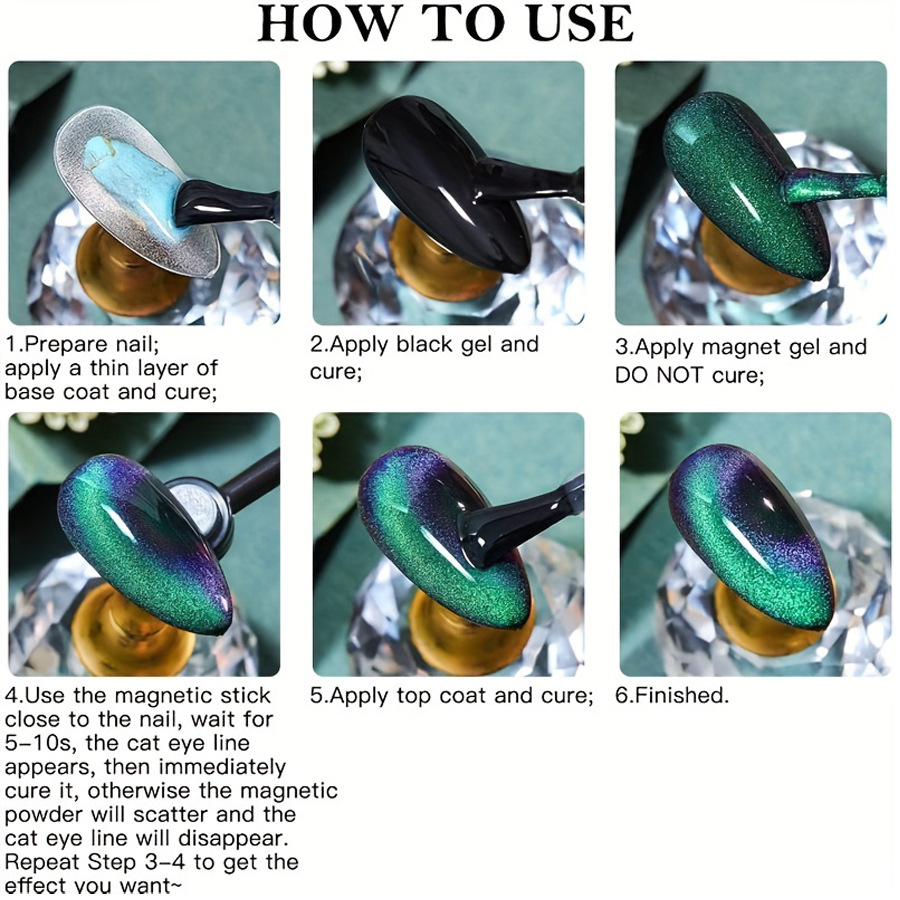 HOW TO USE

1.Prepare nail; apply a thin layer of base coat and cure;

2.Apply black gel and cure;

3.Apply magnet gel and DO NOT cure;

4.Use the magnetic stick close to the nail, wait for 5-10s, the cat eye line appears, then immediately cure it, otherwise the magnetic powder will scatter and the cat eye line will disappear. Repeat Step 3-4 to get the effect you want~

5.Apply top coat and cure;

6.Finished.