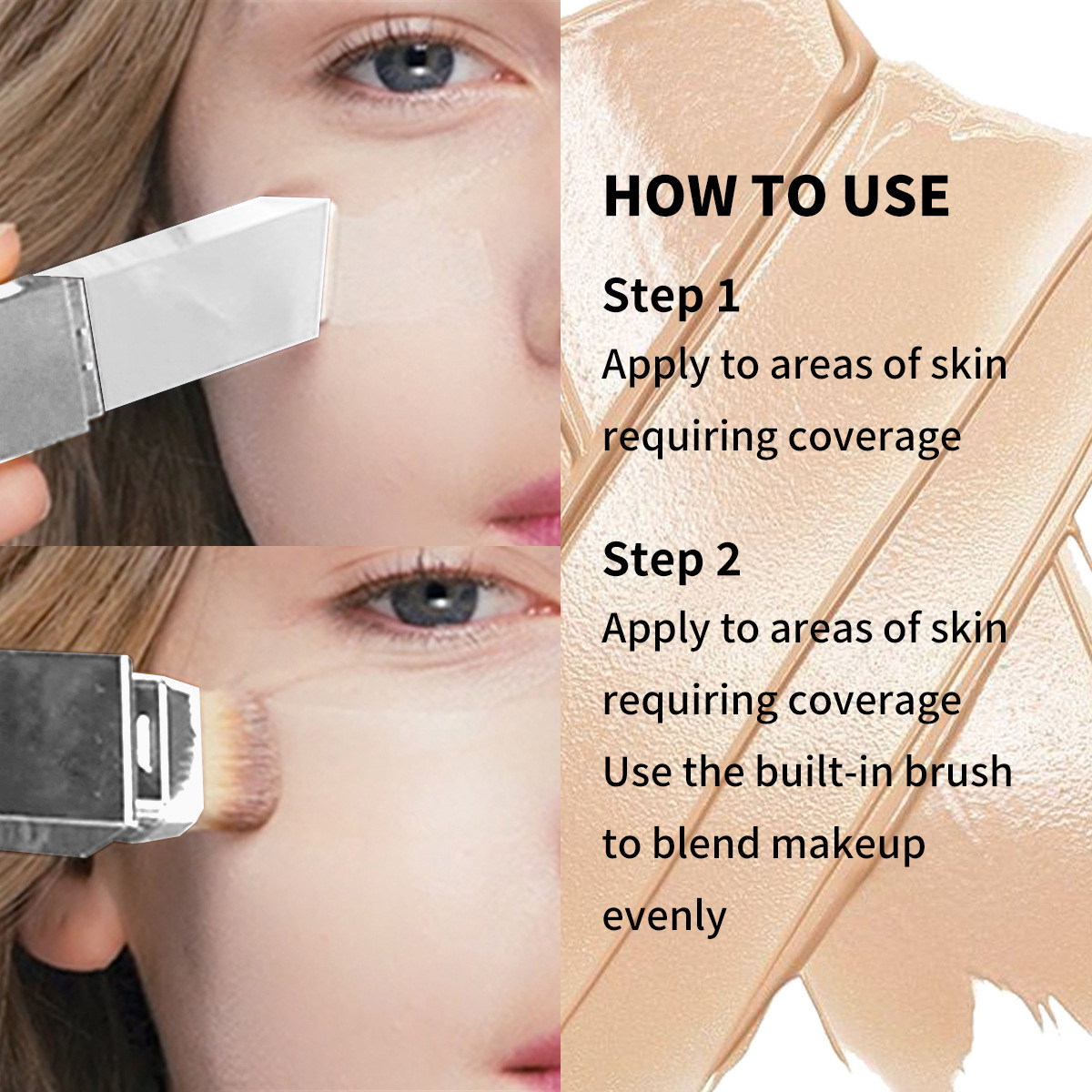 HOW TO USE

Step 1
Apply to areas of skin requiring coverage

Step 2
Apply to areas of skin requiring coverage
Use the built-in brush to blend makeup evenly