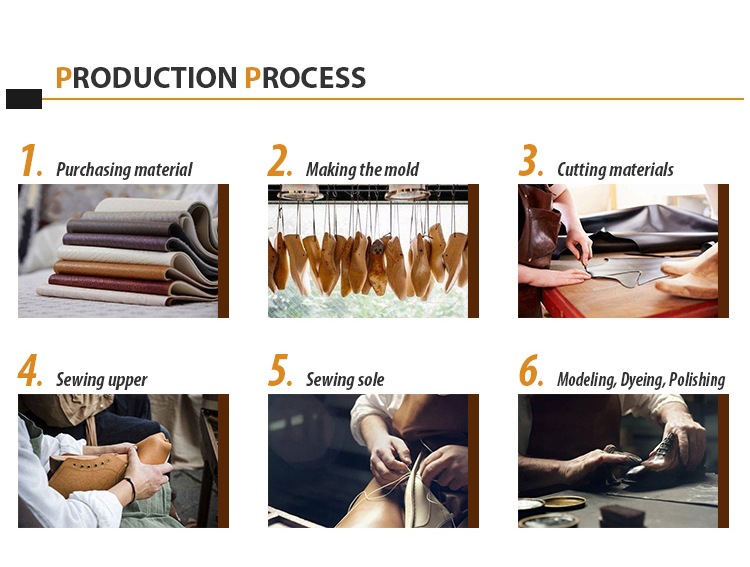 PRODUCTION PROCESS

1. Purchasing material

2. Making the mold

3. Cutting materials

4. Sewing upper

5. Sewing sole

6. Modeling, Dyeing, Polishing