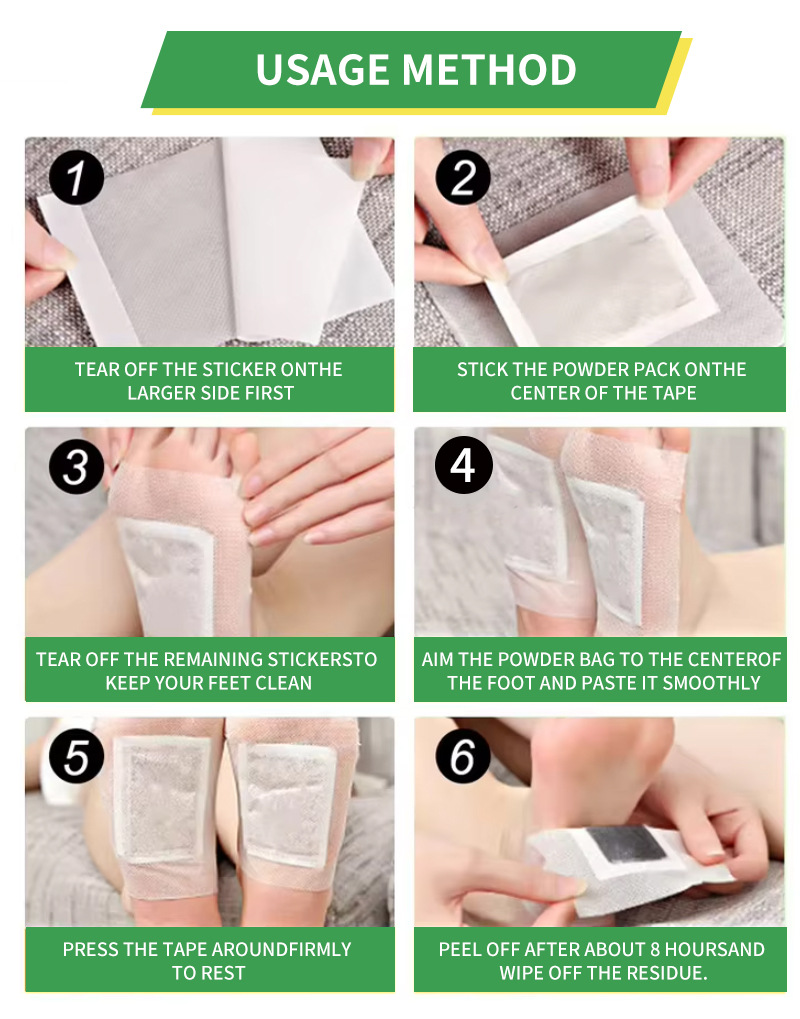 USAGE METHOD

1

TEAR OFF THE STICKER ONTHE LARGER SIDE FIRST

2

STICK THE POWDER PACK ONTHE CENTER OF THE TAPE

3

TEAR OFF THE REMAINING STICKERSTO KEEP YOUR FEET CLEAN

4

AIM THE POWDER BAG TO THE CENTEROF THE FOOT AND PASTE IT SMOOTHLY

5

PRESS THE TAPE AROUNDFIRMLY TO REST

6

PEEL OFF AFTER ABOUT 8 HOURSAND WIPE OFF THE RESIDUE.