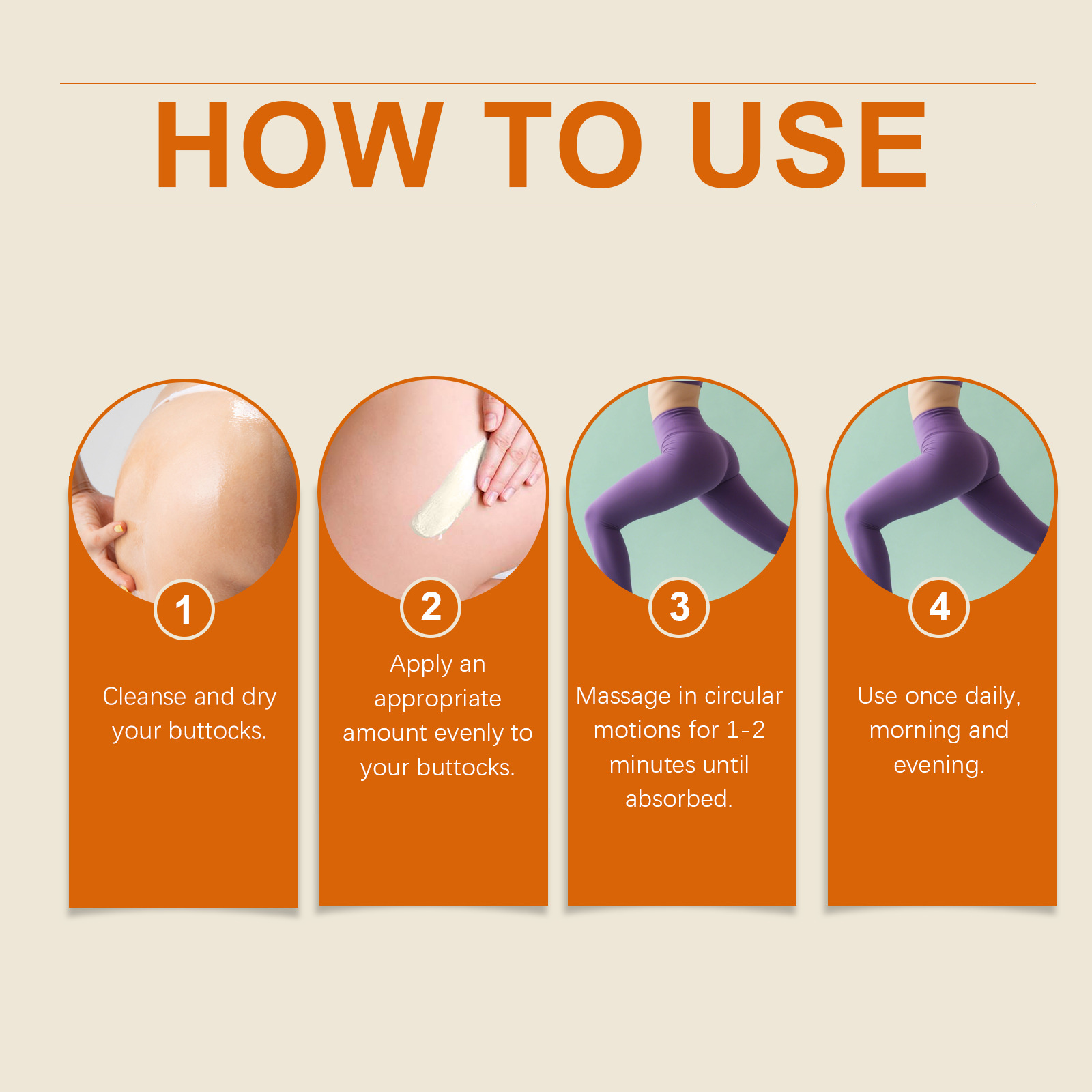 HOW TO USE

1

Cleanse and dry your buttocks.

2

Apply an appropriate amount evenly to your buttocks.

3

Massage in circular motions for 1-2 minutes until absorbed.

4

Use once daily, morning and evening.