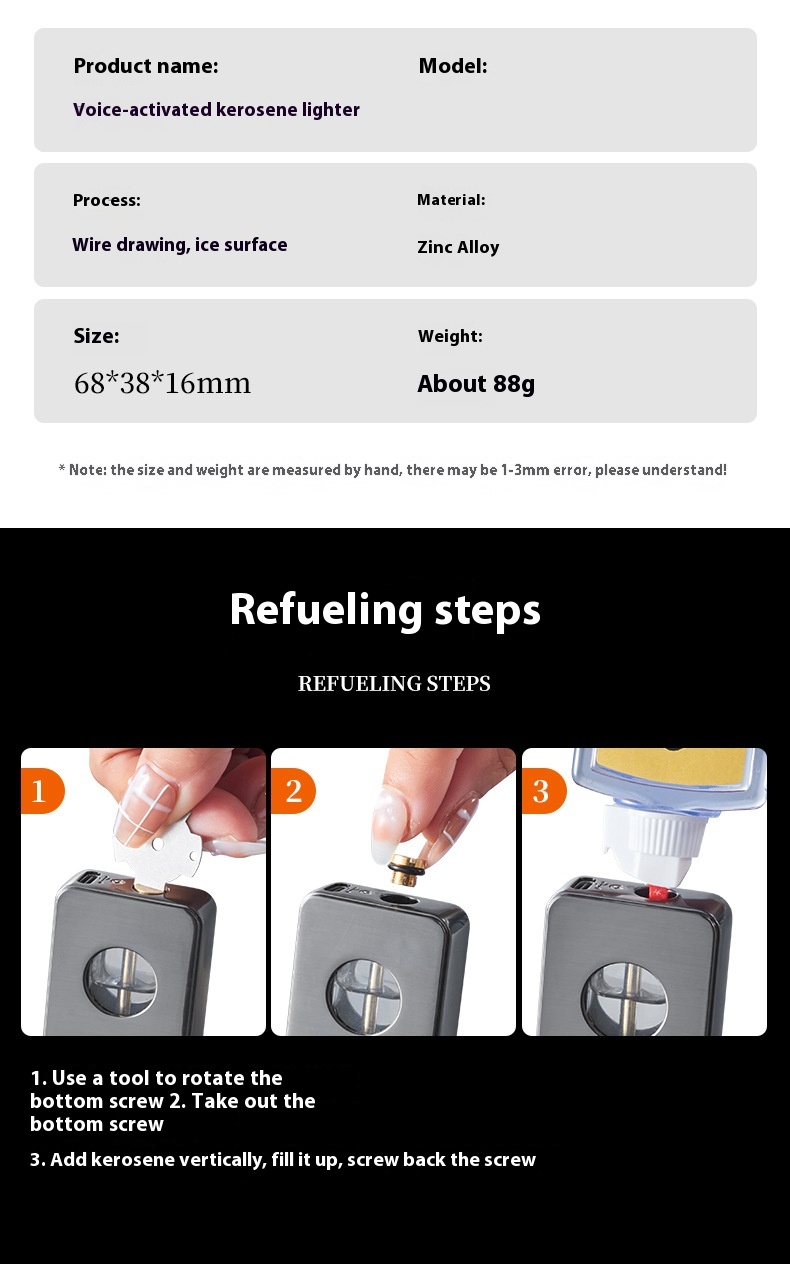 Product name:

Voice-activated kerosene lighter

Model:

Process:

Wire drawing, ice surface

Material:

Zinc Alloy

Size:

68*38*16mm

Weight:

About 88g

* Note: the size and weight are measured by hand, there may be 1-3mm error, please understand!

Refueling steps

REFUELING STEPS

1

2

3

1. Use a tool to rotate the bottom screw 2. Take out the bottom screw

3. Add kerosene vertically, fill it up, screw back the screw