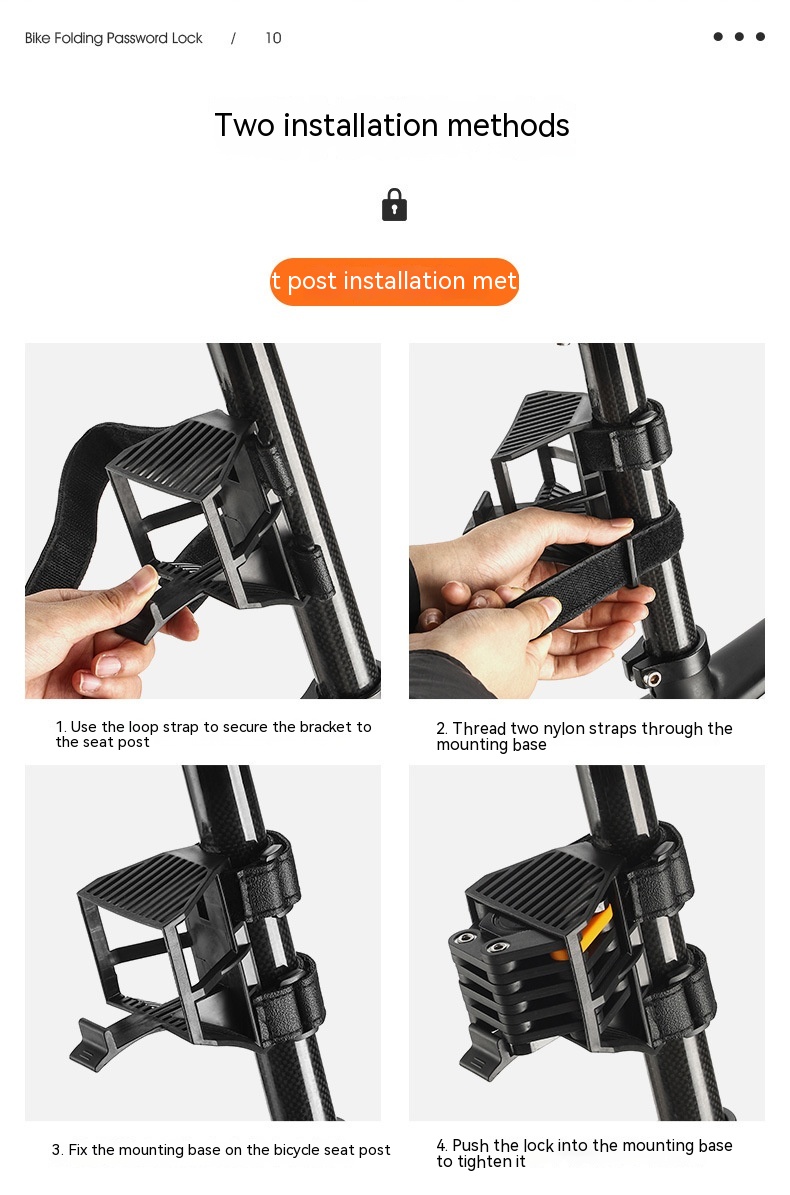 Bike Folding Password Lock / 10

Two installation methods

t post installation met

1. Use the loop strap to secure the bracket to the seat post

2. Thread two nylon straps through the mounting base

3. Fix the mounting base on the bicycle seat post

4. Push the lock into the mounting base to tighten it