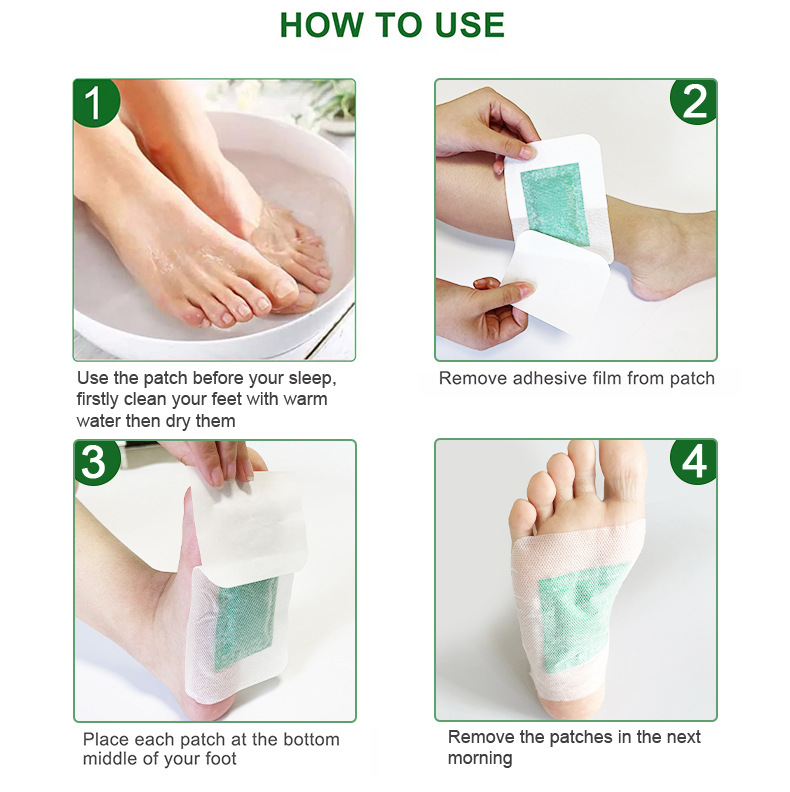 HOW TO USE

1

Use the patch before your sleep, firstly clean your feet with warm water then dry them

2

Remove adhesive film from patch

3

Place each patch at the bottom middle of your foot

4

Remove the patches in the next morning