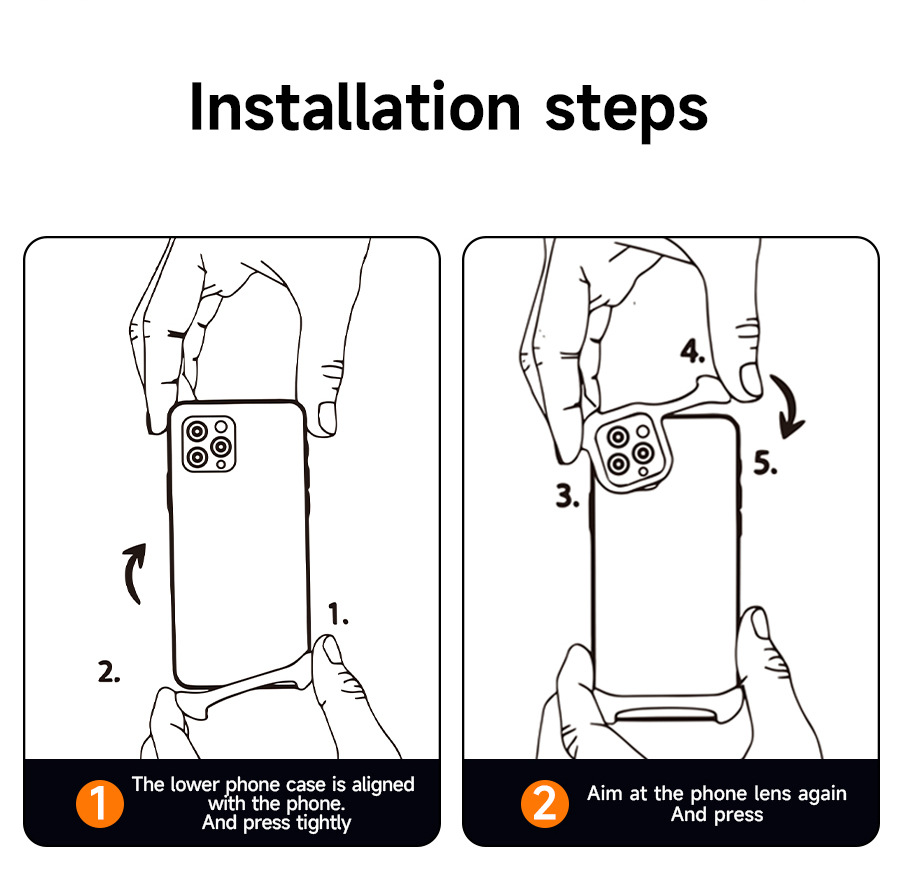 Installation steps

1.

2.

1 The lower phone case is aligned with the phone. And press tightly

4.

5.

3.

2 Aim at the phone lens again And press