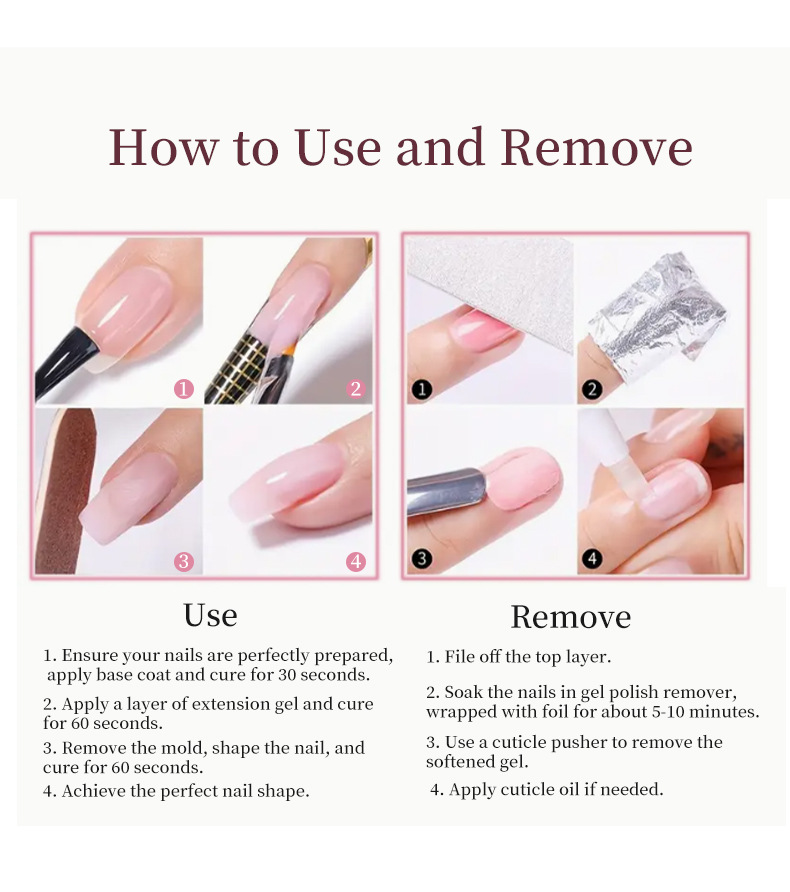 How to Use and Remove

1
2
3
4

1
2
3
4

Use

1. Ensure your nails are perfectly prepared, apply base coat and cure for 30 seconds.

2. Apply a layer of extension gel and cure for 60 seconds.

3. Remove the mold, shape the nail, and cure for 60 seconds.

4. Achieve the perfect nail shape.

Remove

1. File off the top layer.

2. Soak the nails in gel polish remover, wrapped with foil for about 5-10 minutes.

3. Use a cuticle pusher to remove the softened gel.

4. Apply cuticle oil if needed.