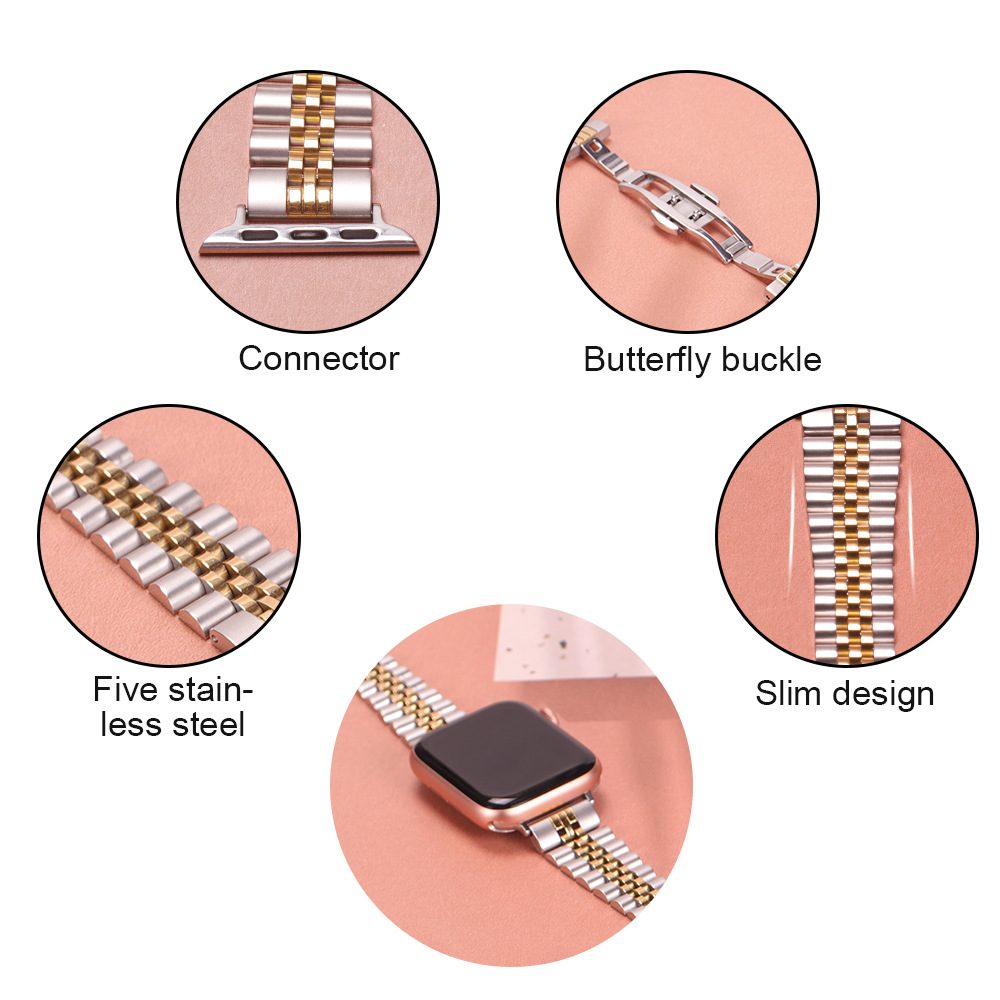 Connector

Butterfly buckle

Five stainless steel

Slim design