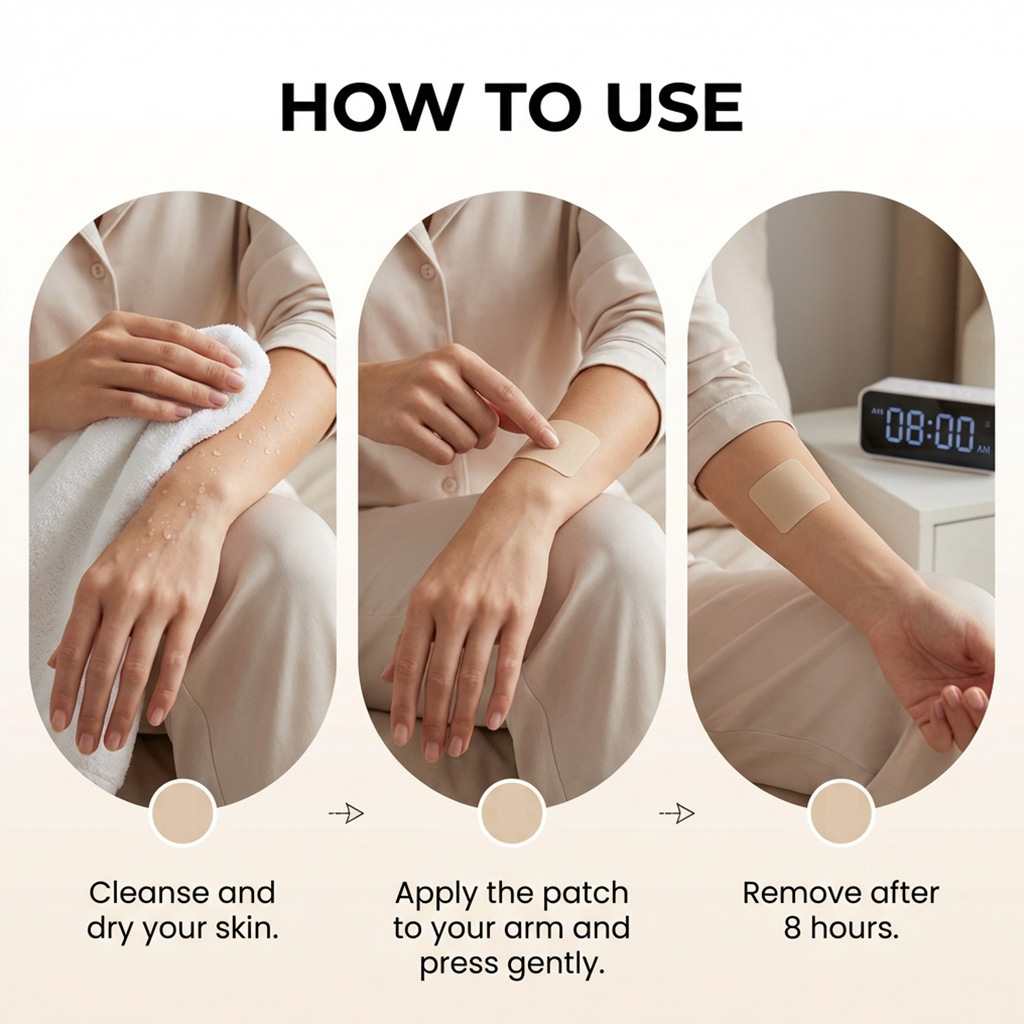 HOW TO USE

AM 08:00 AM

Cleanse and dry your skin.

Apply the patch to your arm and press gently.

Remove after 8 hours.