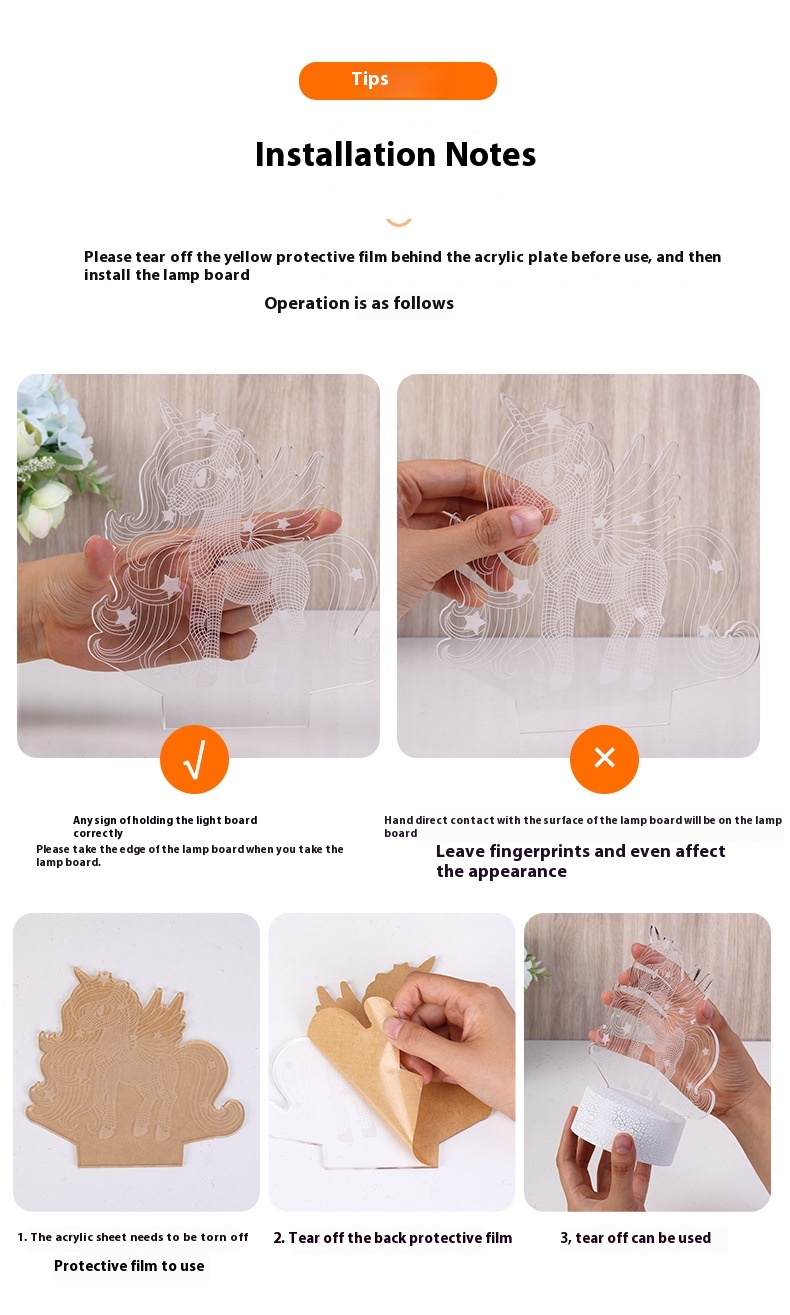 Tips

Installation Notes

Please tear off the yellow protective film behind the acrylic plate before use, and then install the lamp board

Operation is as follows

√

×

Any sign of holding the light board correctly

Please take the edge of the lamp board when you take the lamp board.

Hand direct contact with the surface of the lamp board will be on the lamp board

Leave fingerprints and even affect the appearance

1. The acrylic sheet needs to be torn off

Protective film to use

2. Tear off the back protective film

3, tear off can be used