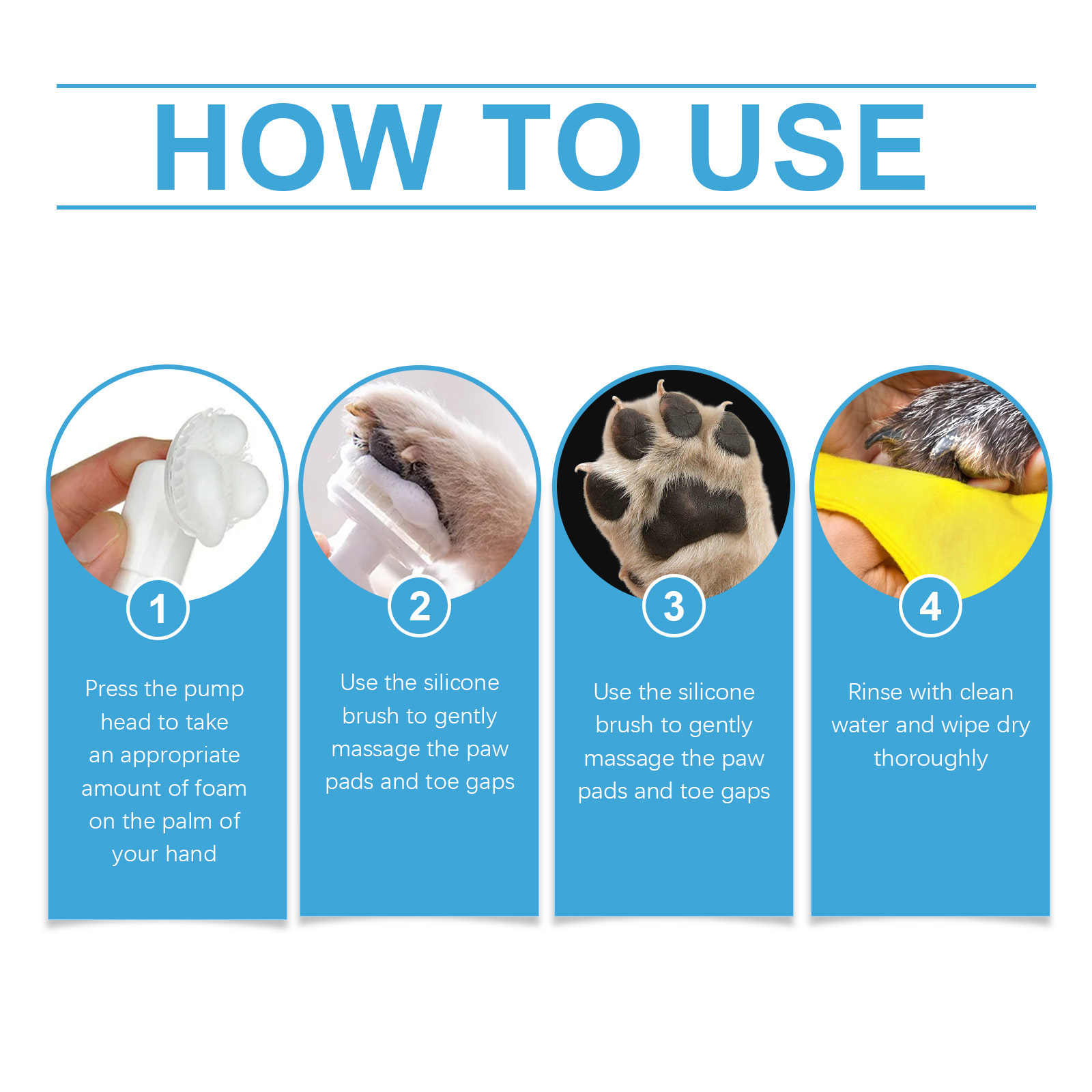 HOW TO USE

1

Press the pump head to take an appropriate amount of foam on the palm of your hand

2

Use the silicone brush to gently massage the paw pads and toe gaps

3

Use the silicone brush to gently massage the paw pads and toe gaps

4

Rinse with clean water and wipe dry thoroughly