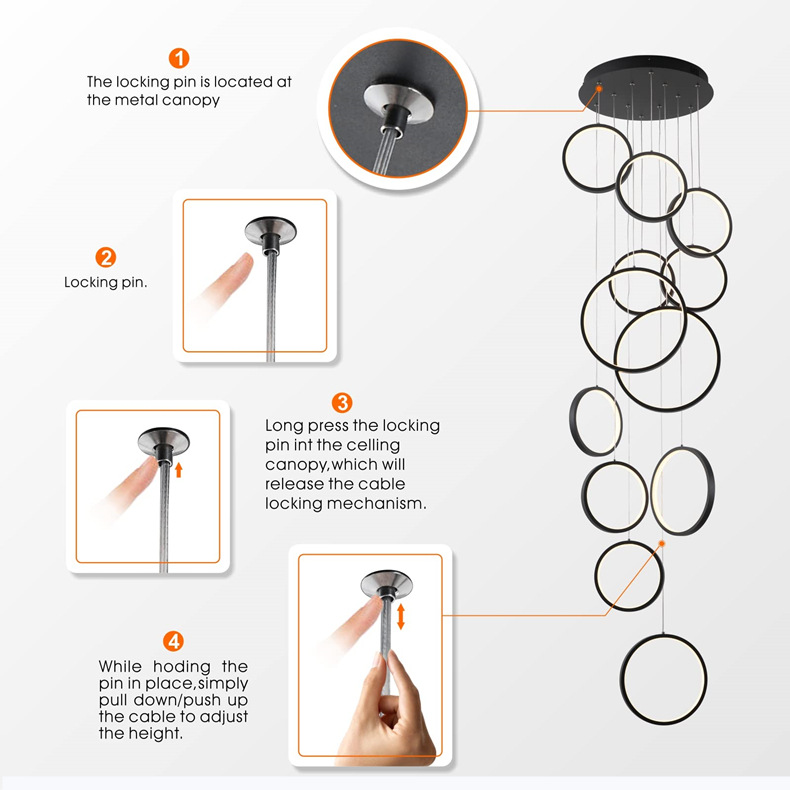 1
The locking pin is located at the metal canopy

2
Locking pin.

3
Long press the locking pin int the celling canopy,which will release the cable locking mechanism.

4
While hoding the pin in place,simply pull down/push up the cable to adjust the height.