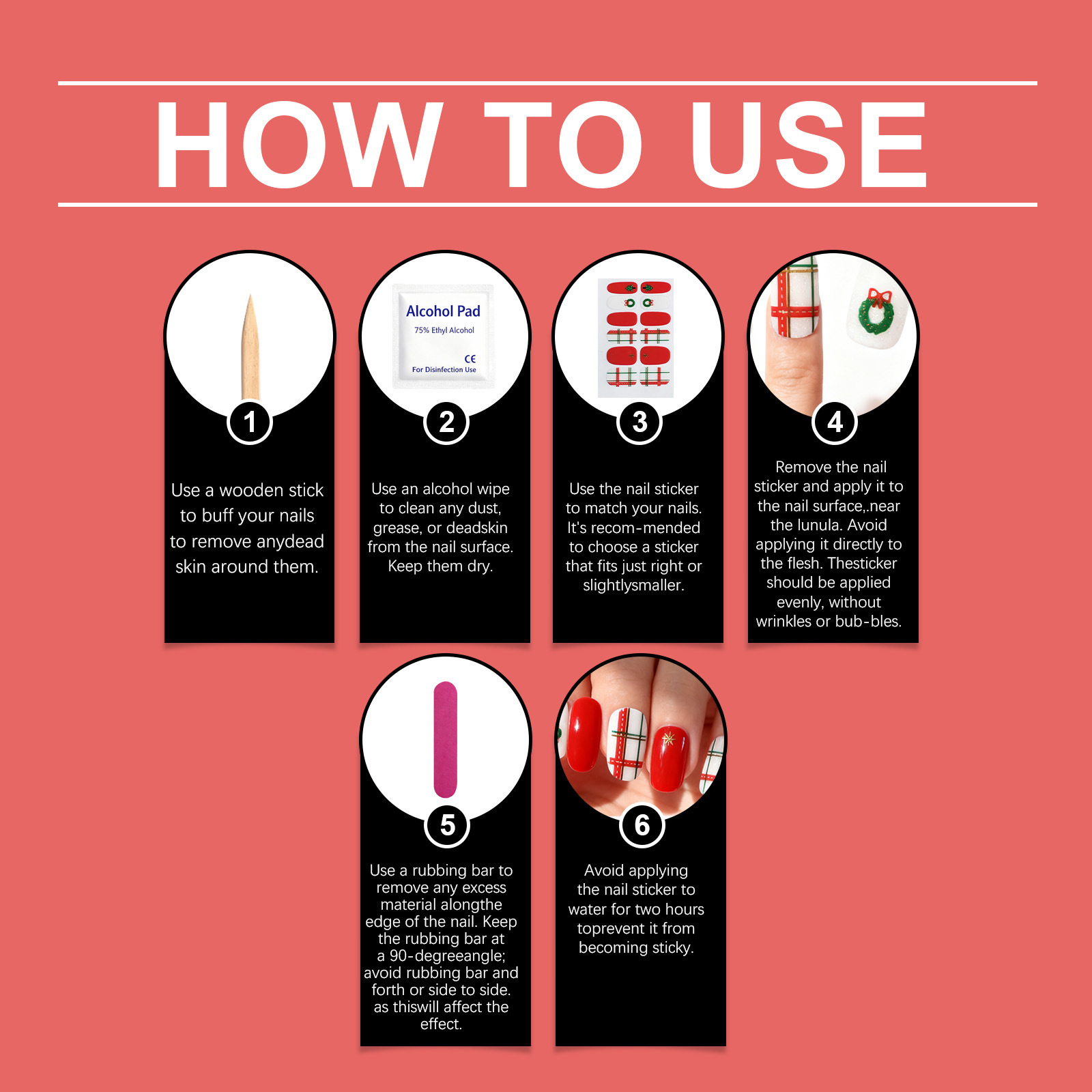 HOW TO USE

1

Use a wooden stick to buff your nails to remove anydead skin around them.

Alcohol Pad
75% Ethyl Alcohol
CE
For Disinfection Use

2

Use an alcohol wipe to clean any dust, grease, or deadskin from the nail surface. Keep them dry.

3

Use the nail sticker to match your nails. It's recom-mended to choose a sticker that fits just right or slightlysmaller.

4

Remove the nail sticker and apply it to the nail surface,.near the lunula. Avoid applying it directly to the flesh. Thesticker should be applied evenly, without wrinkles or bub-bles.

5

Use a rubbing bar to remove any excess material alongthe edge of the nail. Keep the rubbing bar at a 90-degreeangle; avoid rubbing bar and forth or side to side. as thiswill affect the effect.

6

Avoid applying the nail sticker to water for two hours toprevent it from becoming sticky.