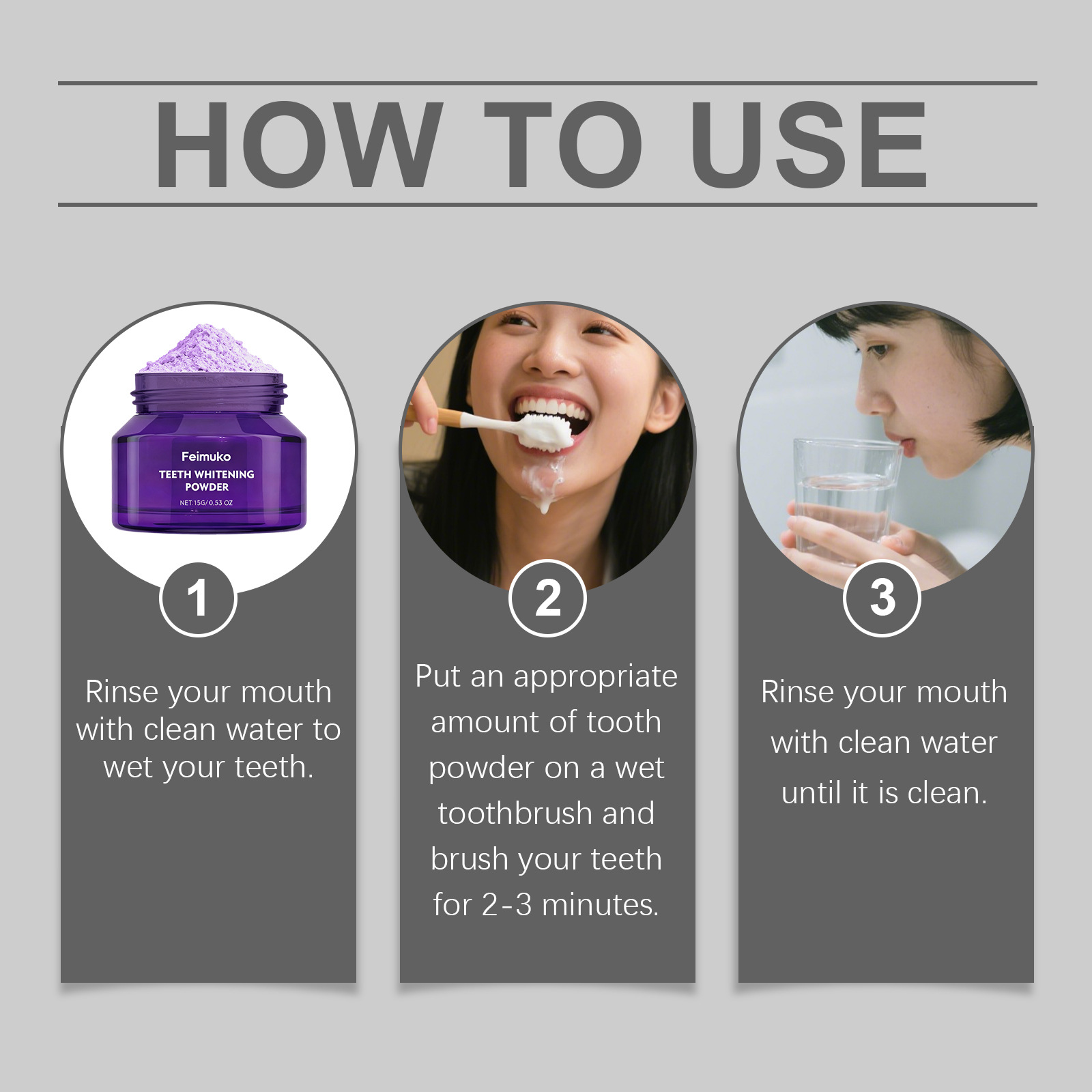 HOW TO USE

Feimuko
TEETH WHITENING POWDER
NET:15G/0.53 OZ

1

Rinse your mouth with clean water to wet your teeth.

2

Put an appropriate amount of tooth powder on a wet toothbrush and brush your teeth for 2-3 minutes.

3

Rinse your mouth with clean water until it is clean.