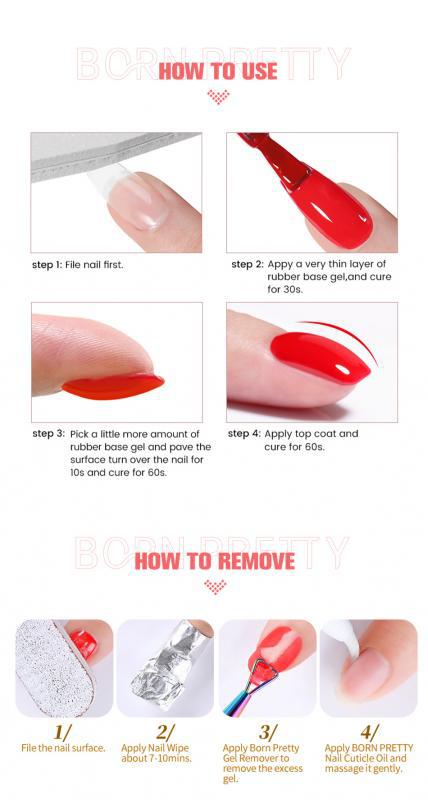 BORN PRETTY
HOW TO USE

step 1: File nail first.

step 2: Appy a very thin layer of rubber base gel,and cure for 30s.

step 3: Pick a little more amount of rubber base gel and pave the surface turn over the nail for 10s and cure for 60s.

step 4: Apply top coat and cure for 60s.

BORN PRETTY
HOW TO REMOVE

1/
File the nail surface.

2/
Apply Nail Wipe about 7-10mins.

3/
Apply Born Pretty Gel Remover to remove the excess gel.

4/
Apply BORN PRETTY Nail Cuticle Oil and massage it gently.