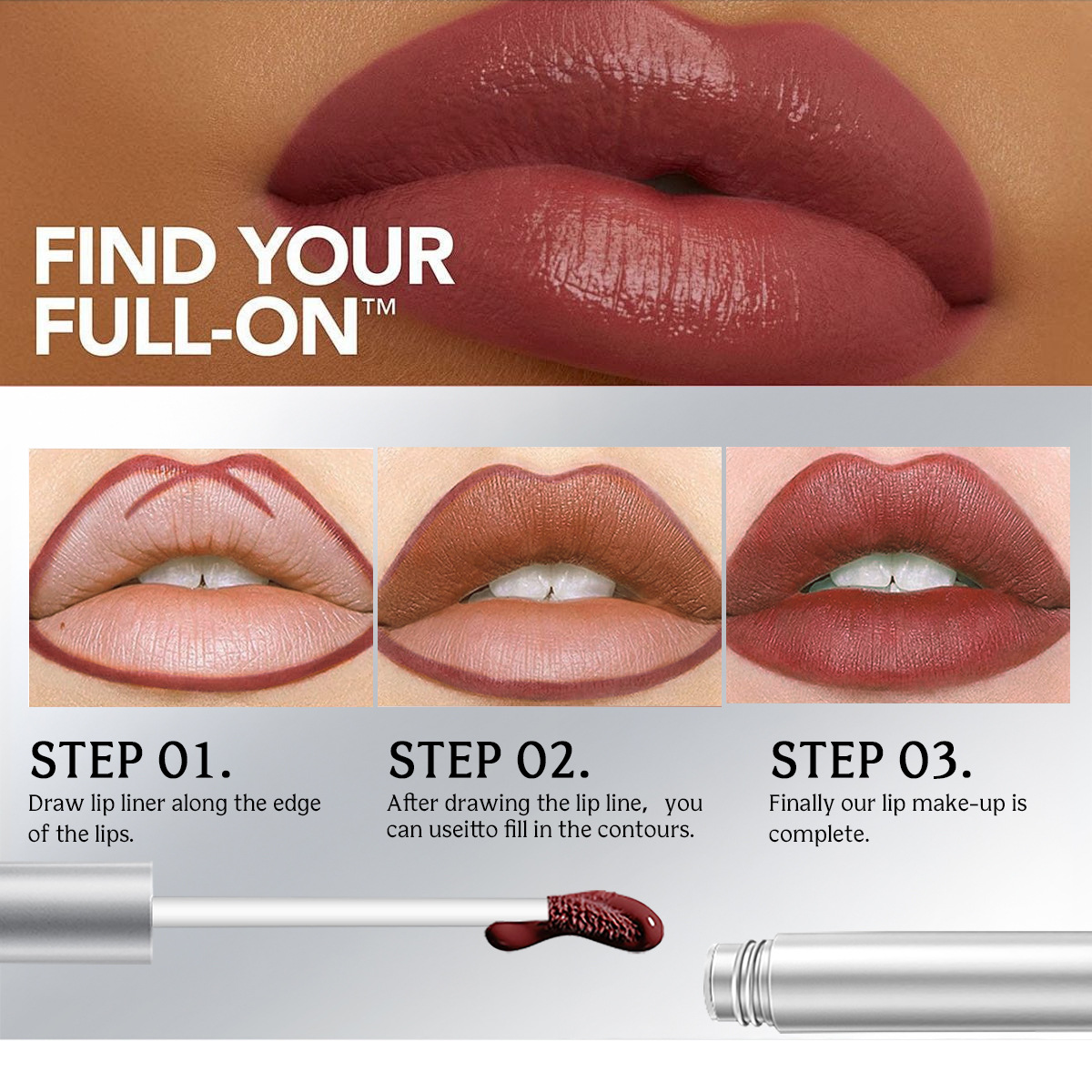 FIND YOUR FULL-ON™

STEP 01.
Draw lip liner along the edge of the lips.

STEP 02.
After drawing the lip line, you can useitto fill in the contours.

STEP 03.
Finally our lip make-up is complete.