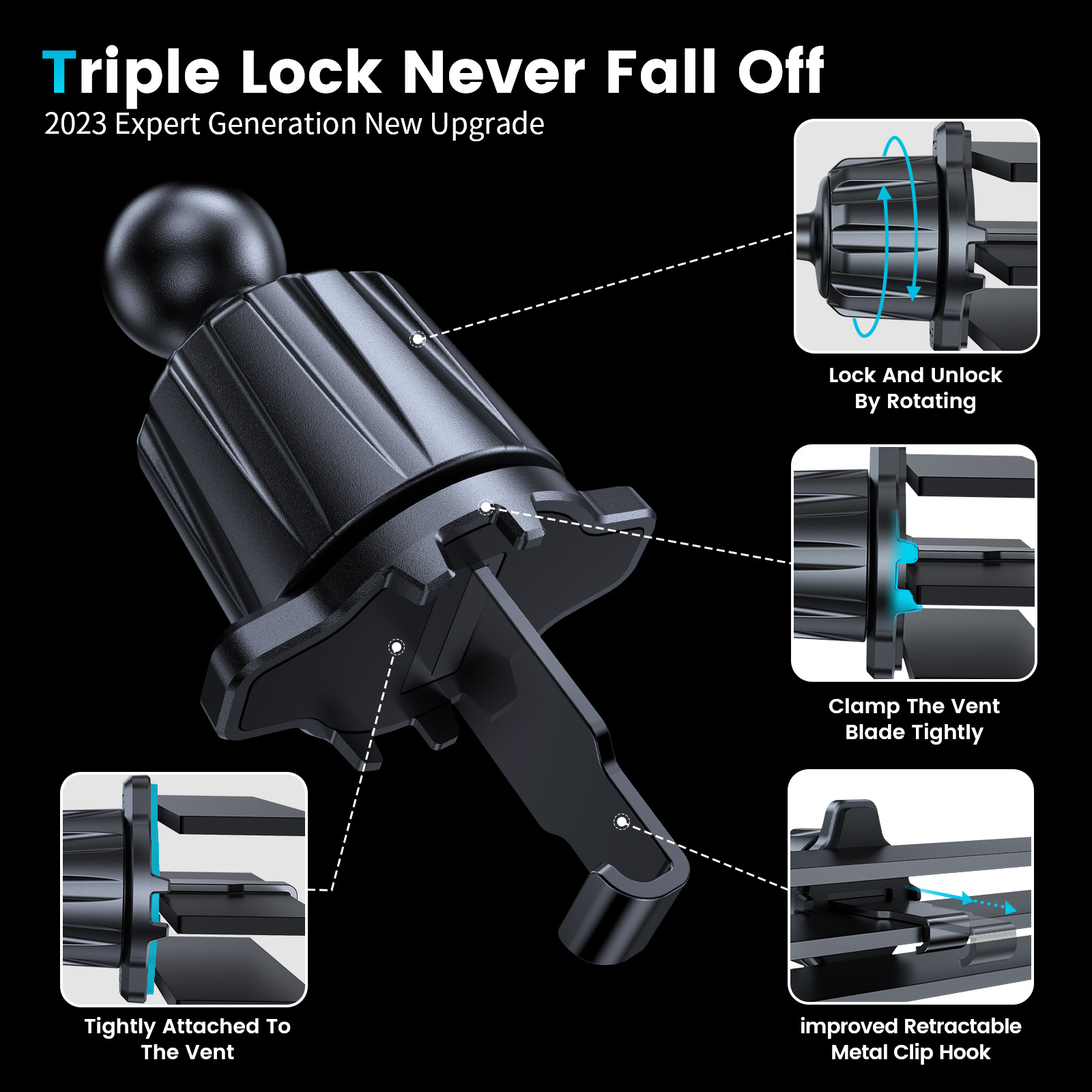 Triple Lock Never Fall Off
2023 Expert Generation New Upgrade

Lock And Unlock By Rotating

Clamp The Vent Blade Tightly

Tightly Attached To The Vent

improved Retractable Metal Clip Hook