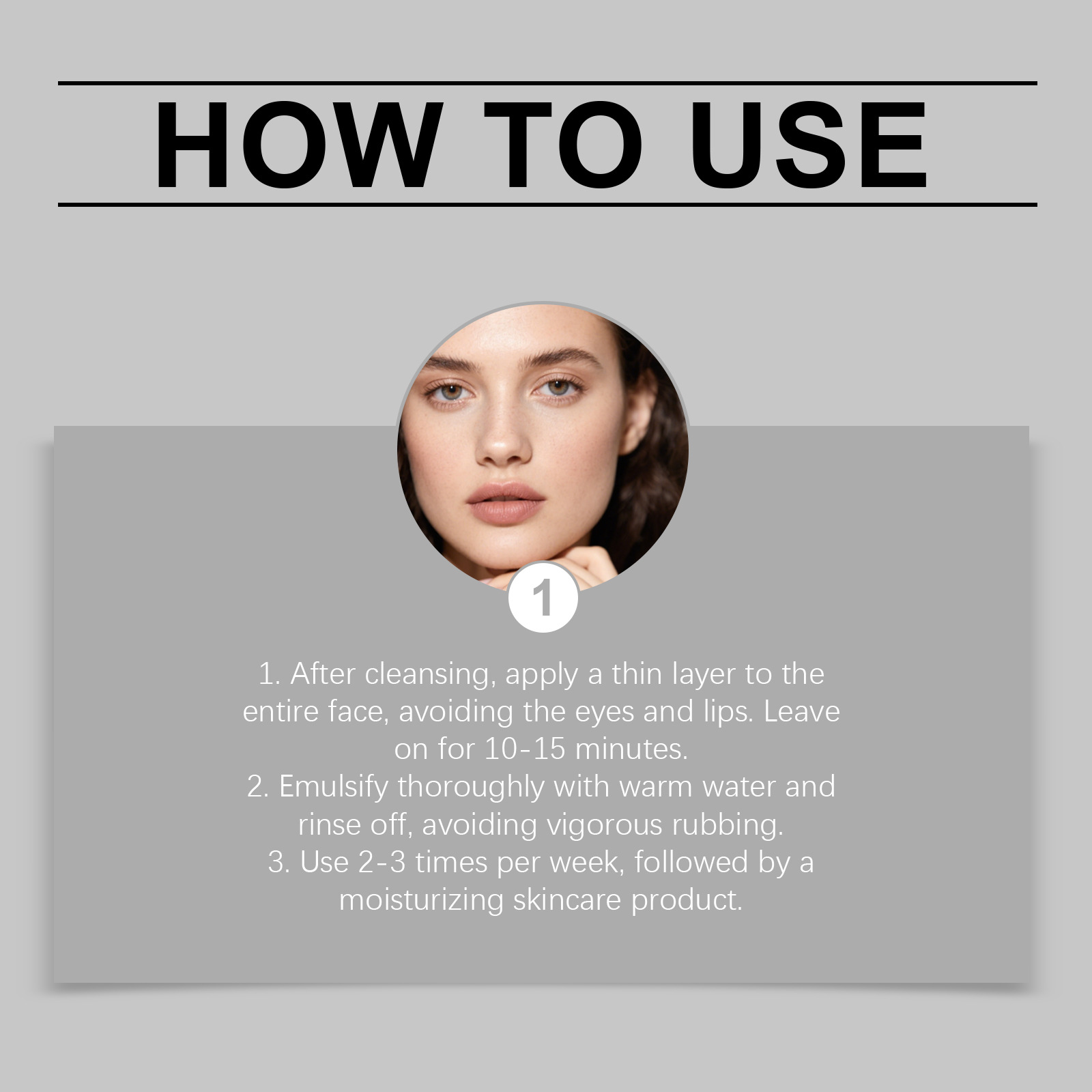 HOW TO USE

1

1. After cleansing, apply a thin layer to the entire face, avoiding the eyes and lips. Leave on for 10-15 minutes.
2. Emulsify thoroughly with warm water and rinse off, avoiding vigorous rubbing.
3. Use 2-3 times per week, followed by a moisturizing skincare product.