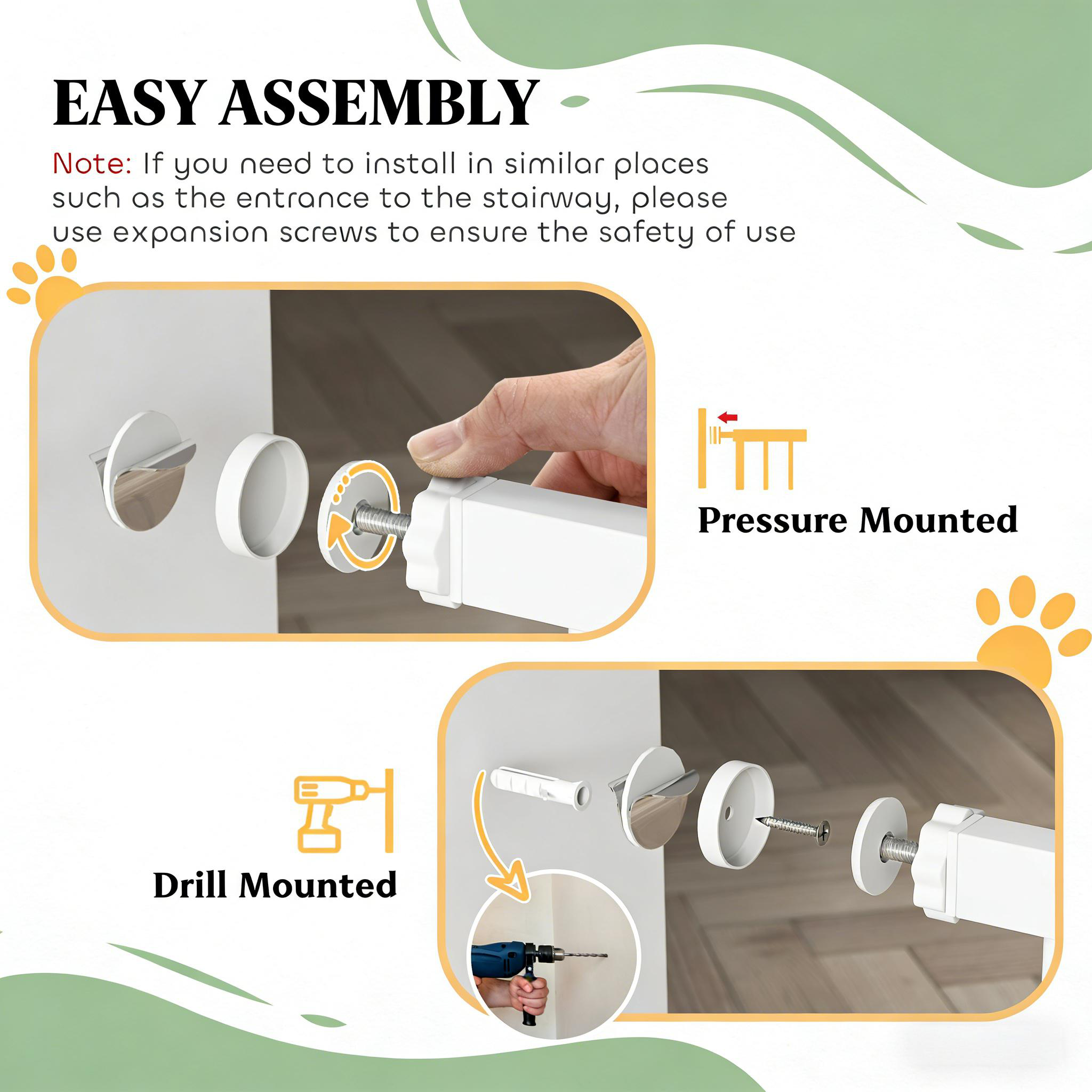 EASY ASSEMBLY

Note: If you need to install in similar places such as the entrance to the stairway, please use expansion screws to ensure the safety of use

Pressure Mounted

Drill Mounted