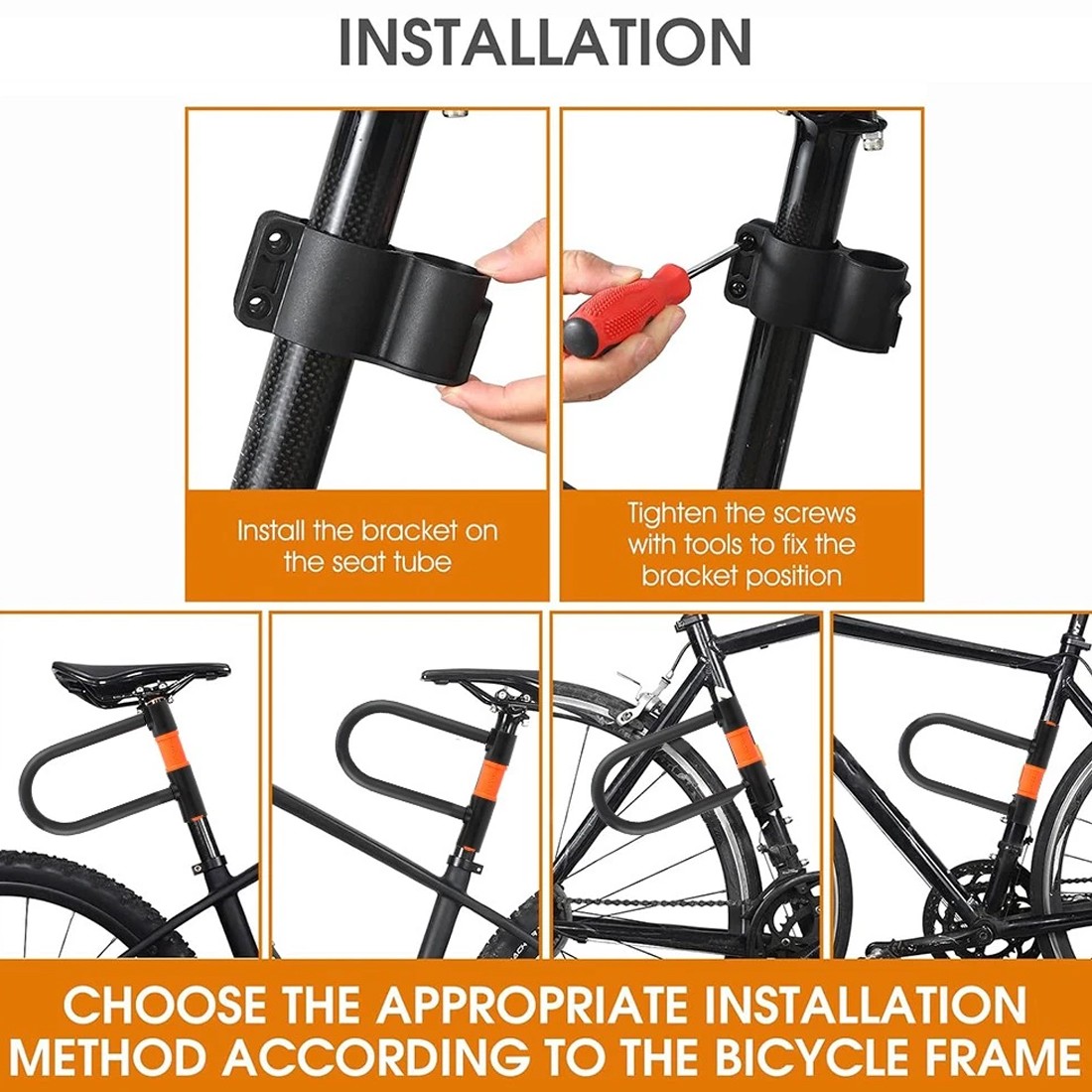 INSTALLATION

Install the bracket on the seat tube

Tighten the screws with tools to fix the bracket position

CHOOSE THE APPROPRIATE INSTALLATION METHOD ACCORDING TO THE BICYCLE FRAME