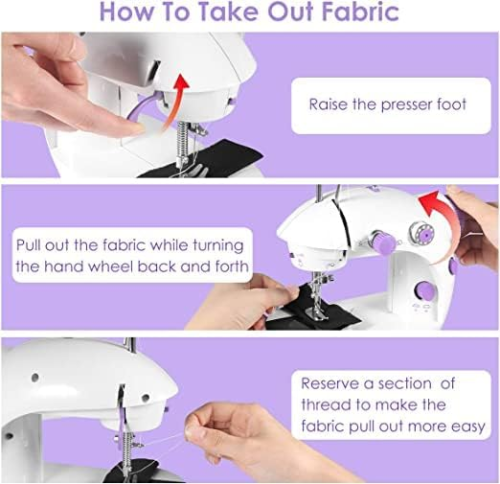 How To Take Out Fabric

Raise the presser foot

Pull out the fabric while turning the hand wheel back and forth

Reserve a section of thread to make the fabric pull out more easy