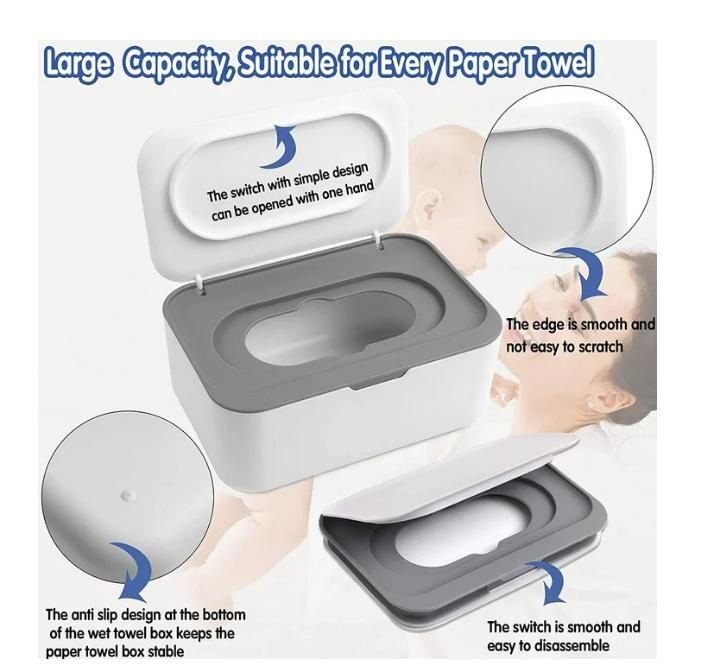 Large Capacity, Suitable for Every Paper Towel

The switch with simple design can be opened with one hand

The edge is smooth and not easy to scratch

The anti slip design at the bottom of the wet towel box keeps the paper towel box stable

The switch is smooth and easy to disassemble