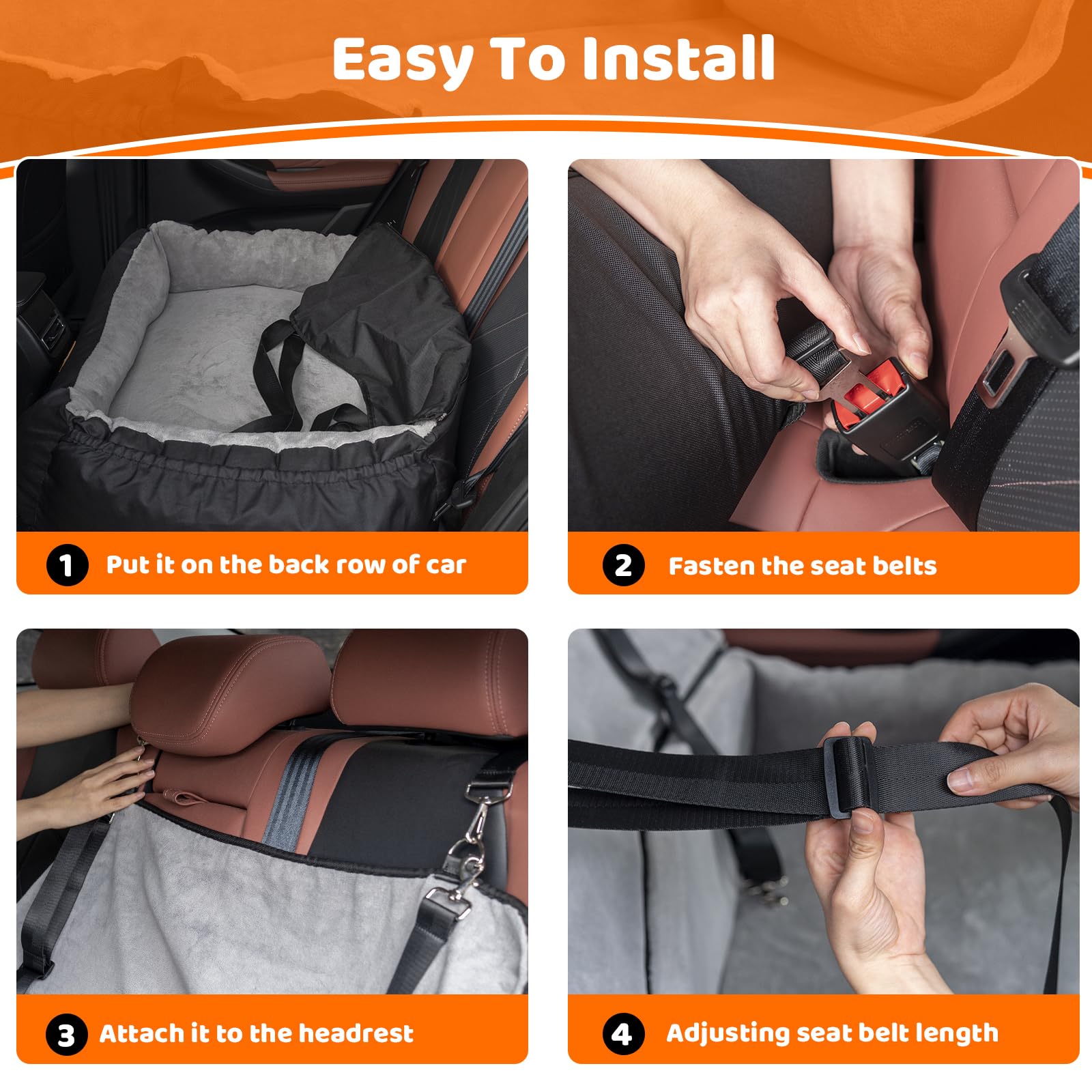 Easy To Install

1 Put it on the back row of car

2 Fasten the seat belts

3 Attach it to the headrest

4 Adjusting seat belt length