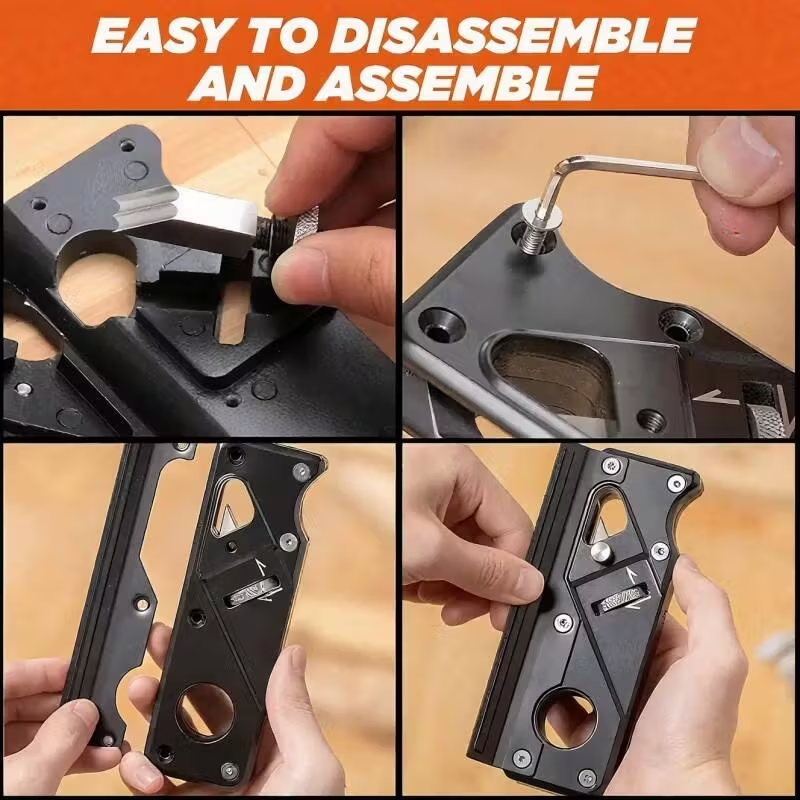 EASY TO DISASSEMBLE AND ASSEMBLE